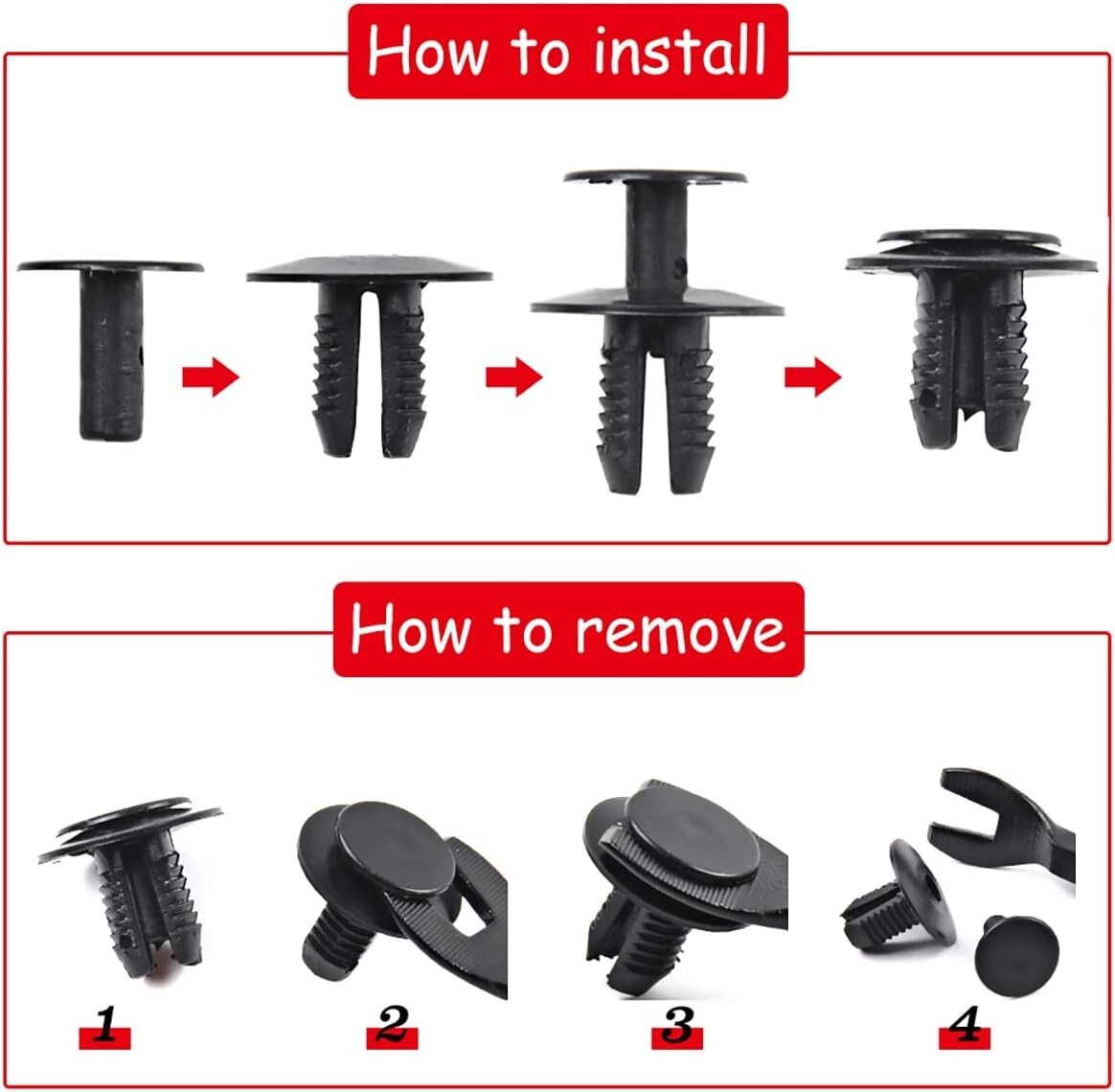 How to install

How to remove

1

2

3

4