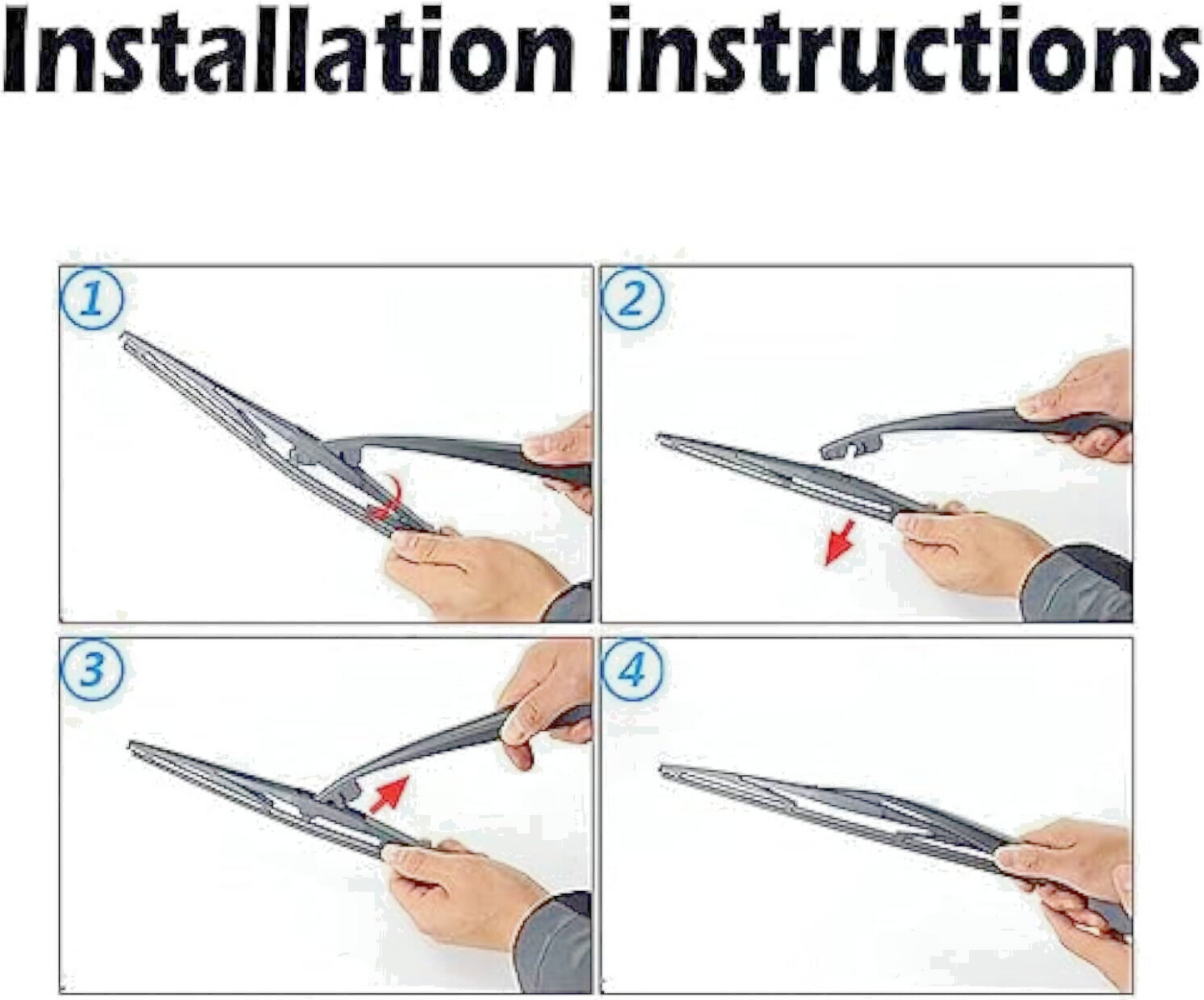 Installation instructions

1

2

3

4