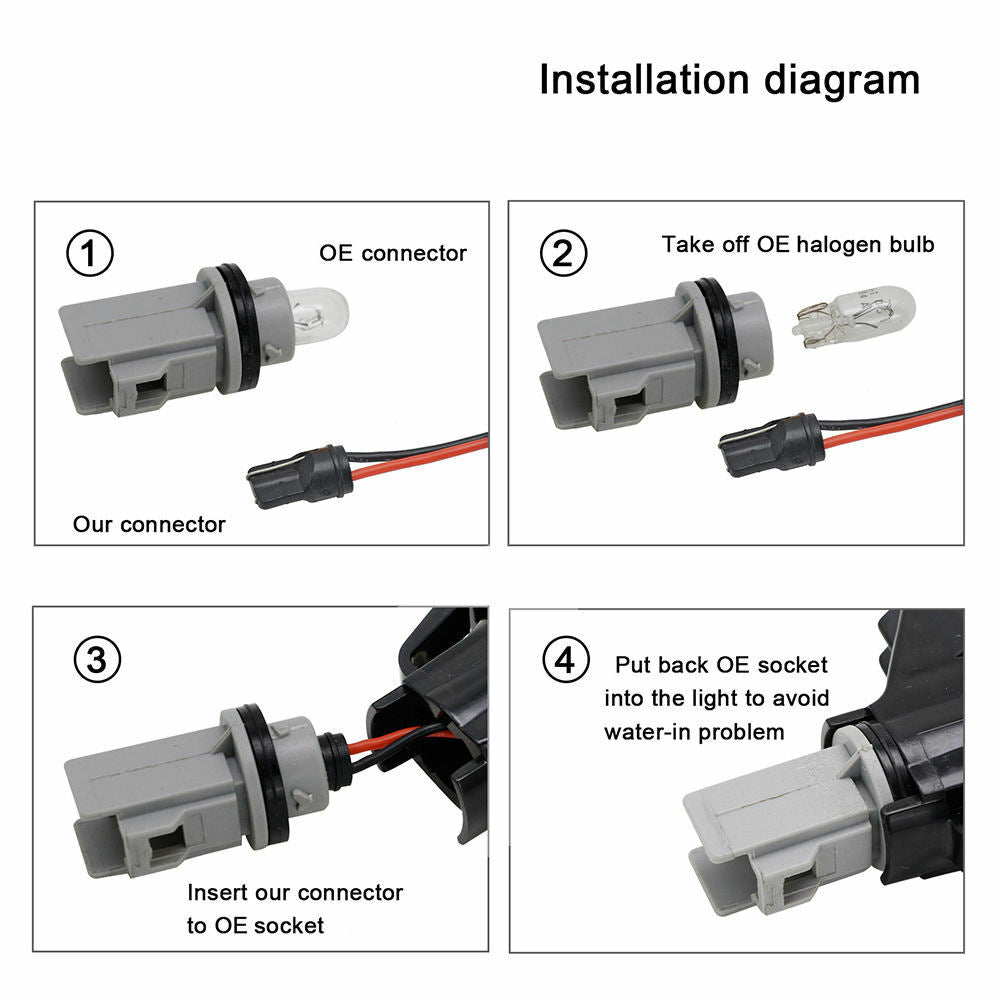 Installation diagram

1
OE connector
Our connector

2
Take off OE halogen bulb

3
Insert our connector to OE socket

4
Put back OE socket into the light to avoid water-in problem