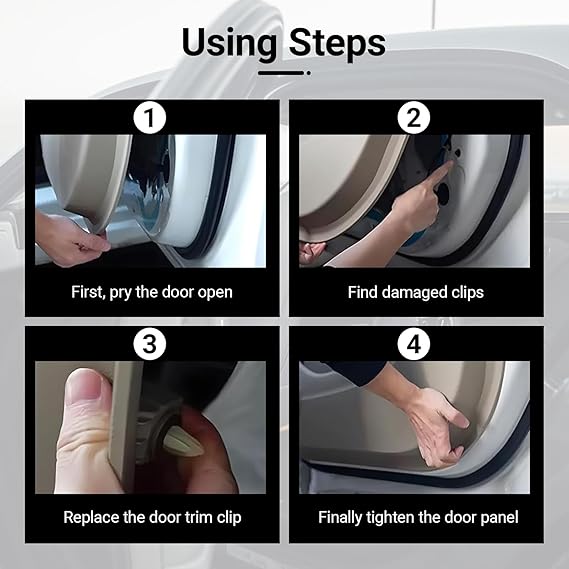 Using Steps

1

First, pry the door open

2

Find damaged clips

3

Replace the door trim clip

4

Finally tighten the door panel