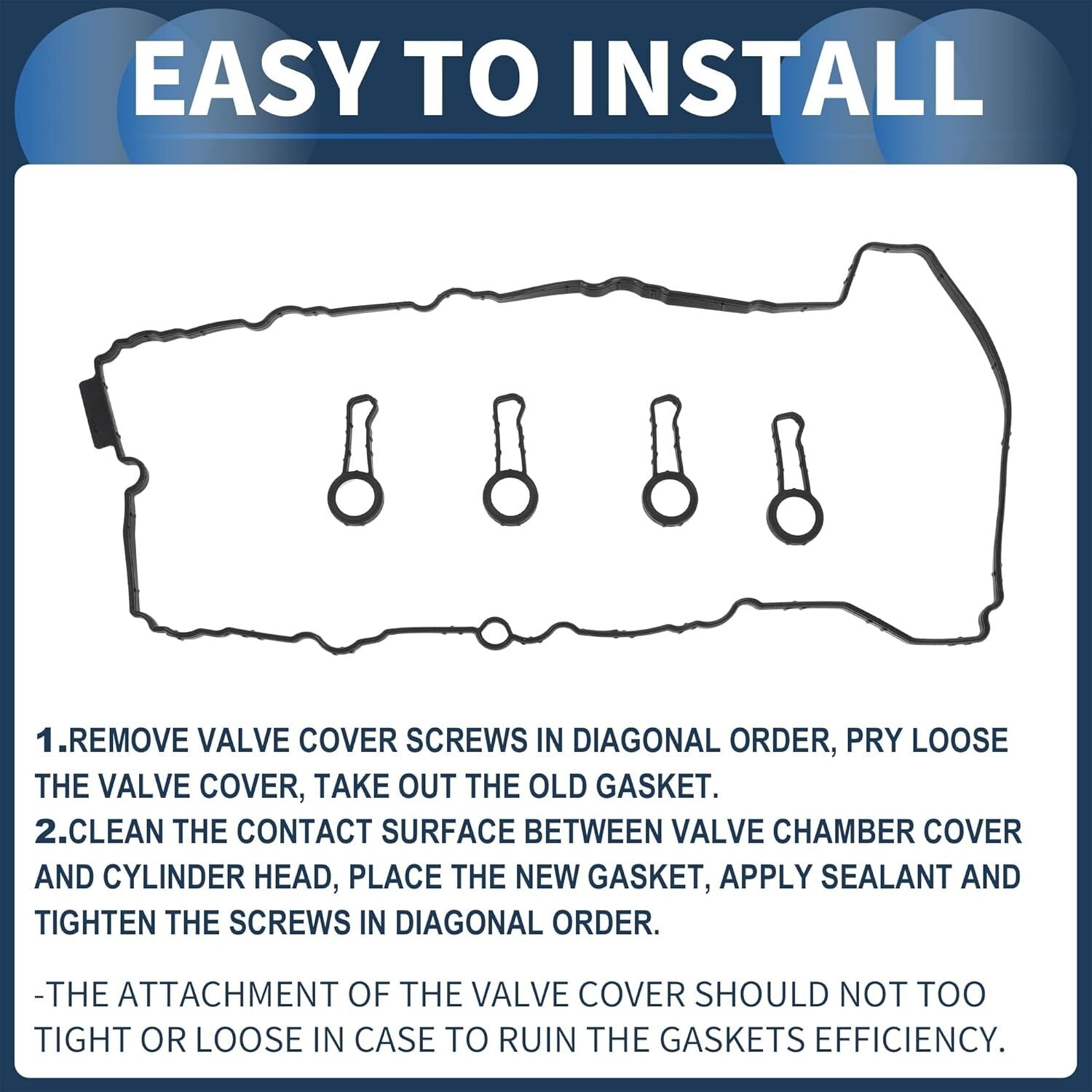 EASY TO INSTALL

1.REMOVE VALVE COVER SCREWS IN DIAGONAL ORDER, PRY LOOSE THE VALVE COVER, TAKE OUT THE OLD GASKET.
2.CLEAN THE CONTACT SURFACE BETWEEN VALVE CHAMBER COVER AND CYLINDER HEAD, PLACE THE NEW GASKET, APPLY SEALANT AND TIGHTEN THE SCREWS IN DIAGONAL ORDER.

-THE ATTACHMENT OF THE VALVE COVER SHOULD NOT TOO TIGHT OR LOOSE IN CASE TO RUIN THE GASKETS EFFICIENCY.