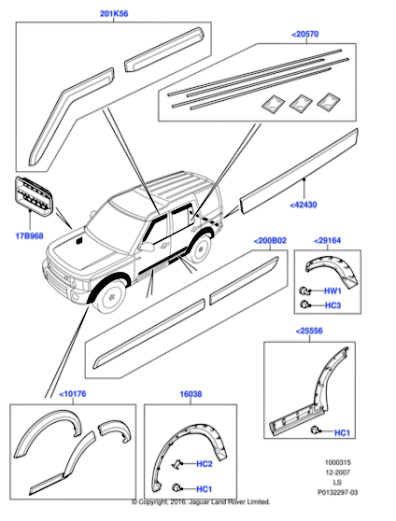 201K56

<20570

17B968

<42430

<200B02

<29164

HW1

HC3

<25556

HC1

<10176

16038

HC2

HC1

1000315
12-2007
LS
P0132297-03

© Copyright, 2016. Jaguar Land Rover Limited.