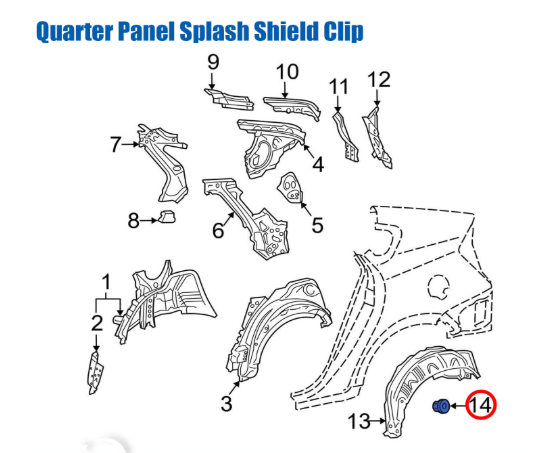 Quarter Panel Splash Shield Clip

9
10
11
12
7
4
5
8
6
1
2
3
13
14