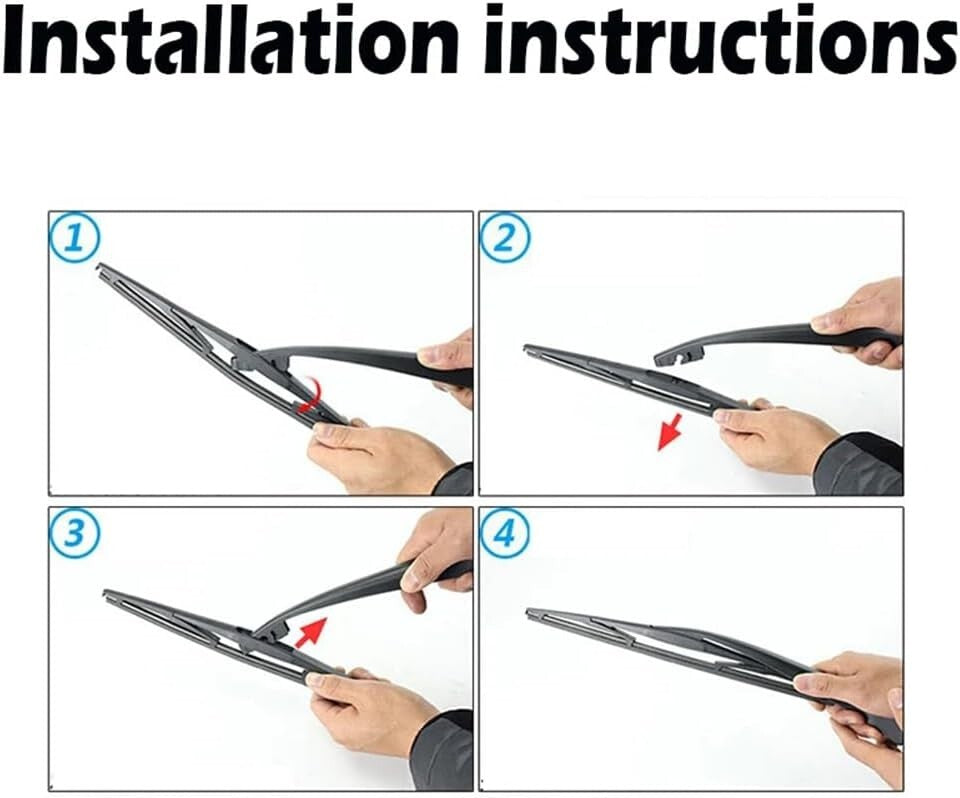 Installation instructions

1

2

3

4