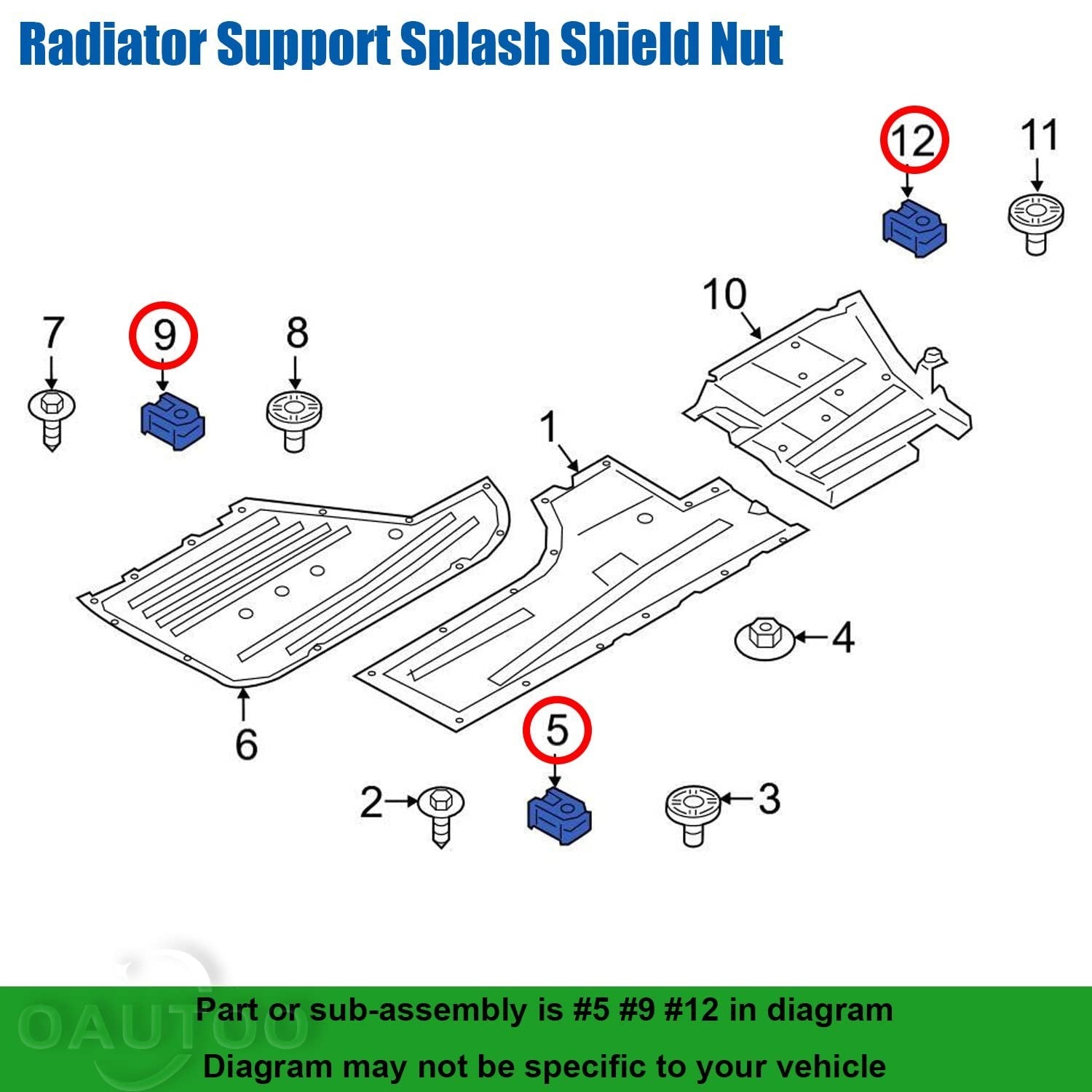 Radiator Support Splash Shield Nut

12
11
10
7
9
8
1
4
6
5
2
3

OAUTOO

Part or sub-assembly is #5 #9 #12 in diagram

Diagram may not be specific to your vehicle