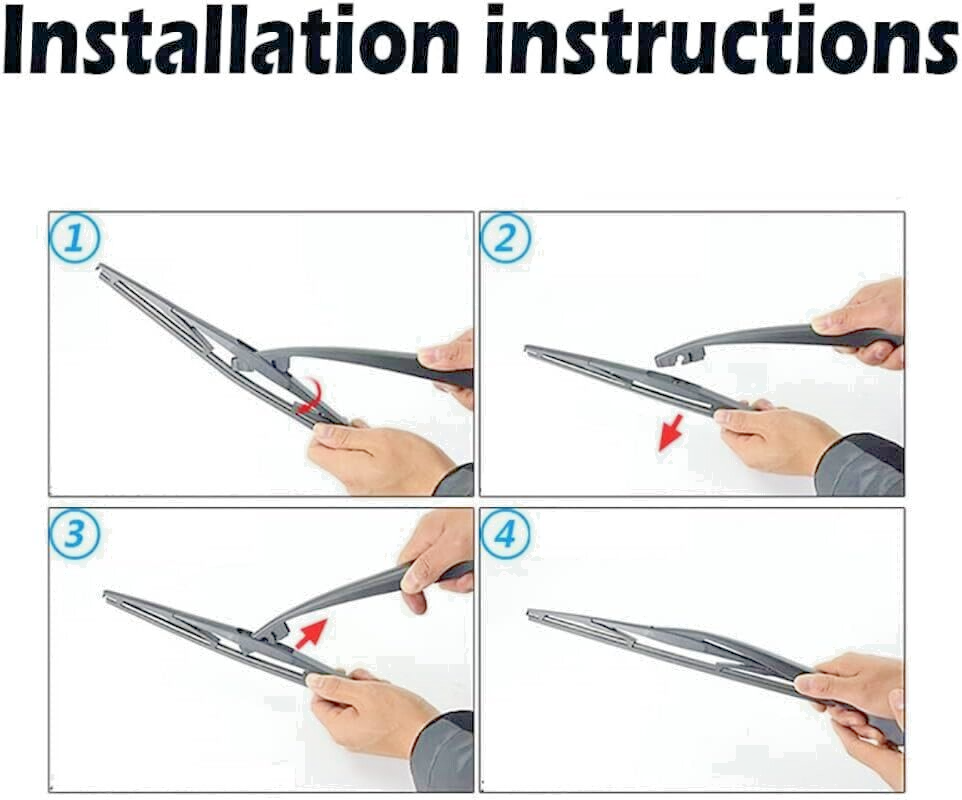 Installation instructions

1

2

3

4