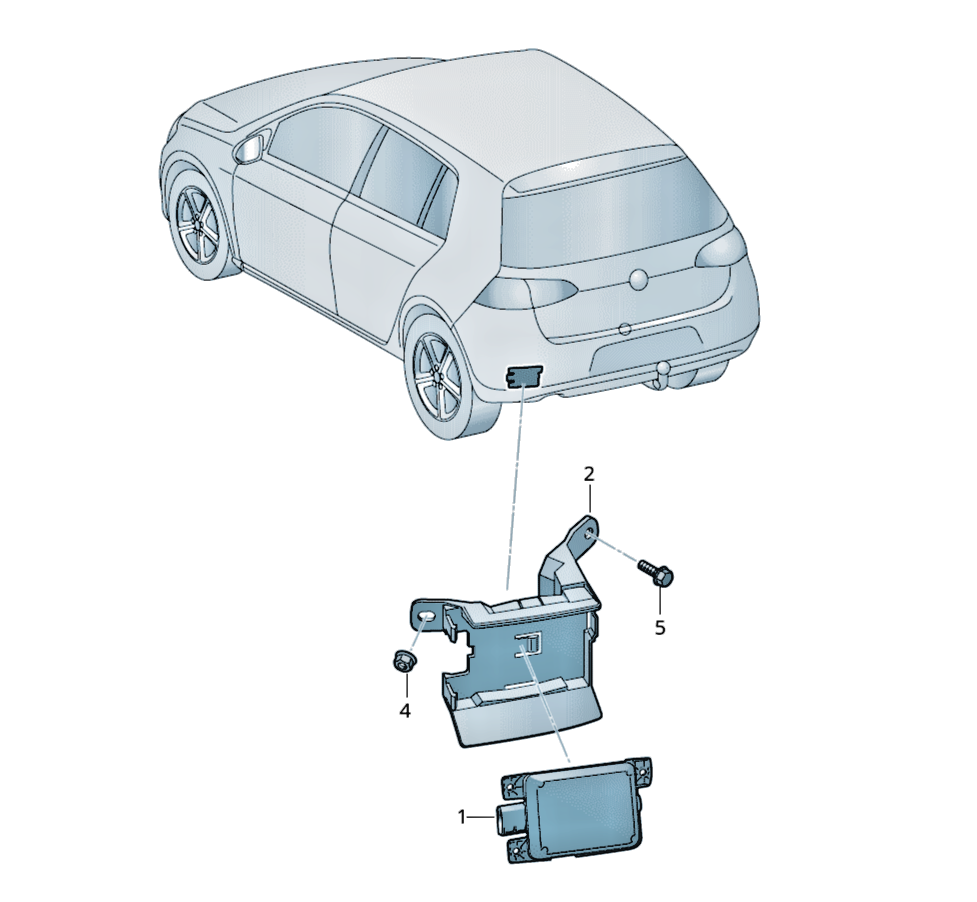 2
5
4
1