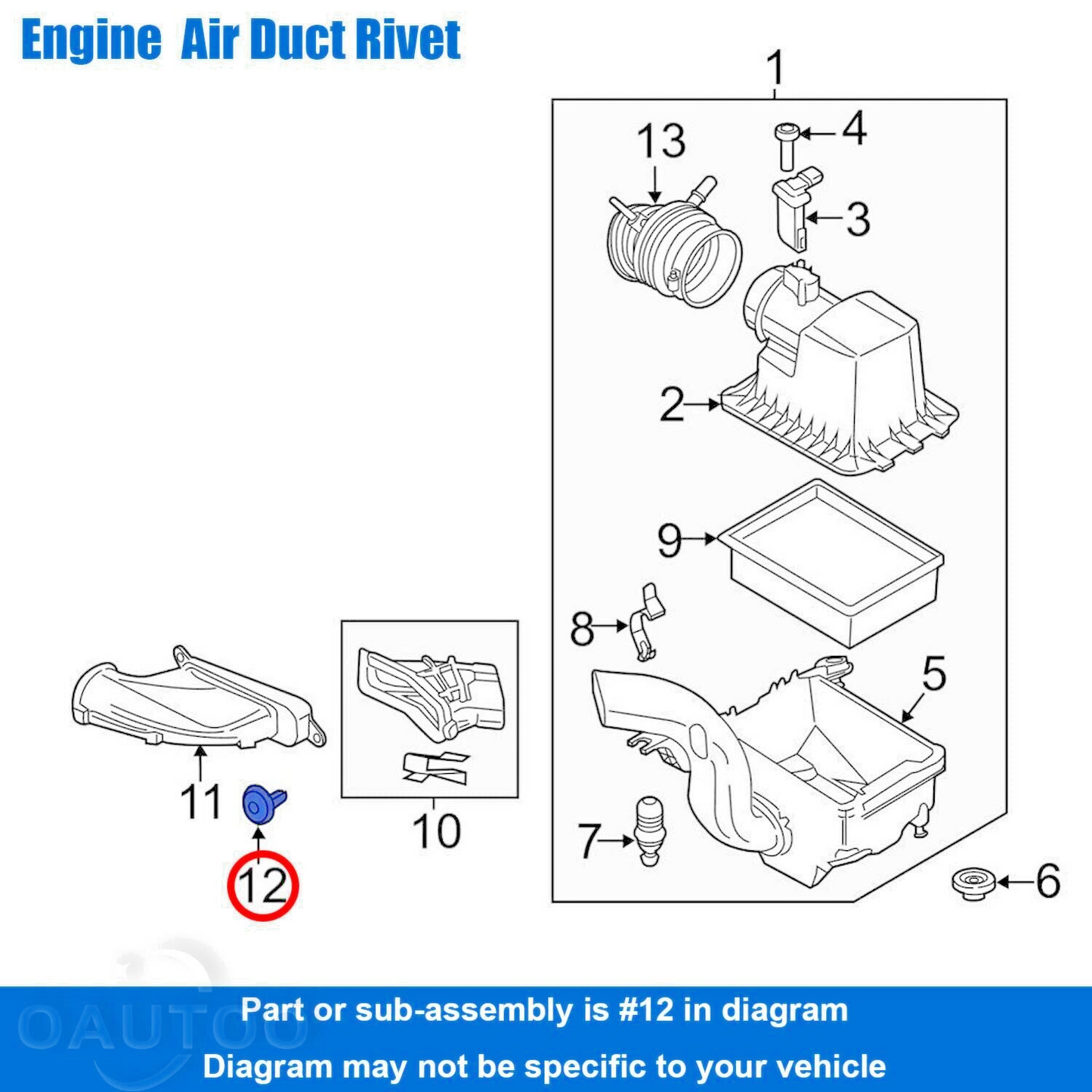 Engine Air Duct Rivet

1
13
4
3
2
9
8
5
7
6
11
12
10

OAUTOO

Part or sub-assembly is #12 in diagram

Diagram may not be specific to your vehicle