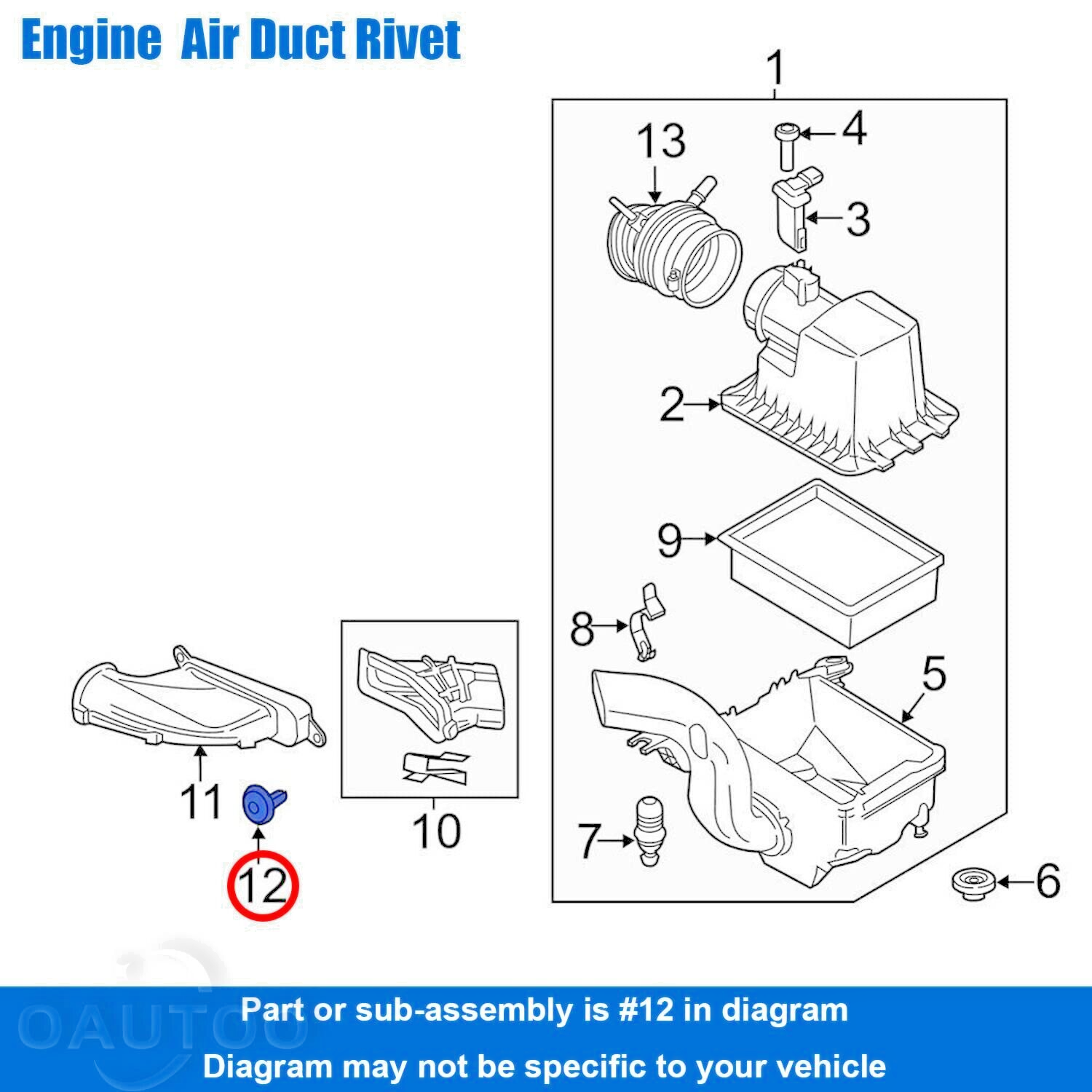 Engine Air Duct Rivet

1
13
4
3
2
9
8
5
7
6
11
12
10

OAUTOO

Part or sub-assembly is #12 in diagram

Diagram may not be specific to your vehicle