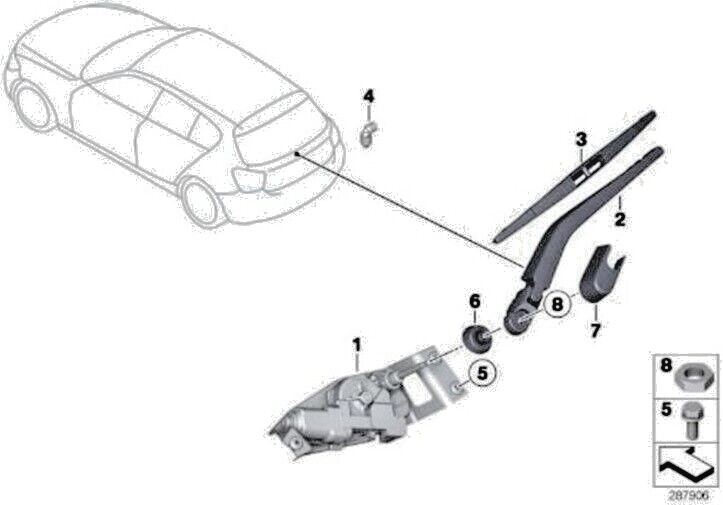 4
3
2
6
8
7
1
5
8
5
287906