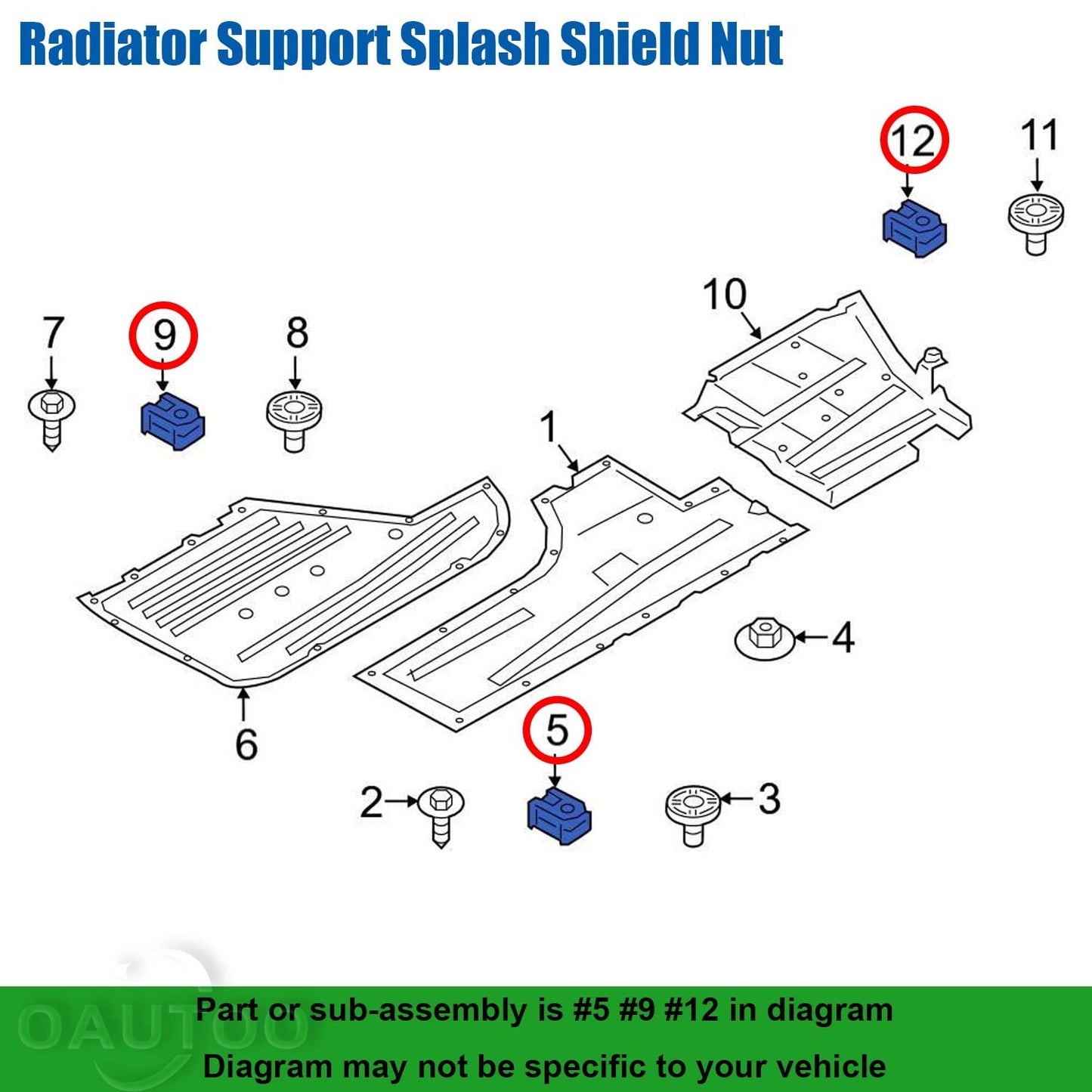 Radiator Support Splash Shield Nut

12

11

10

7

9

8

1

4

6

5

2

3

OAUTOO

Part or sub-assembly is #5 #9 #12 in diagram

Diagram may not be specific to your vehicle