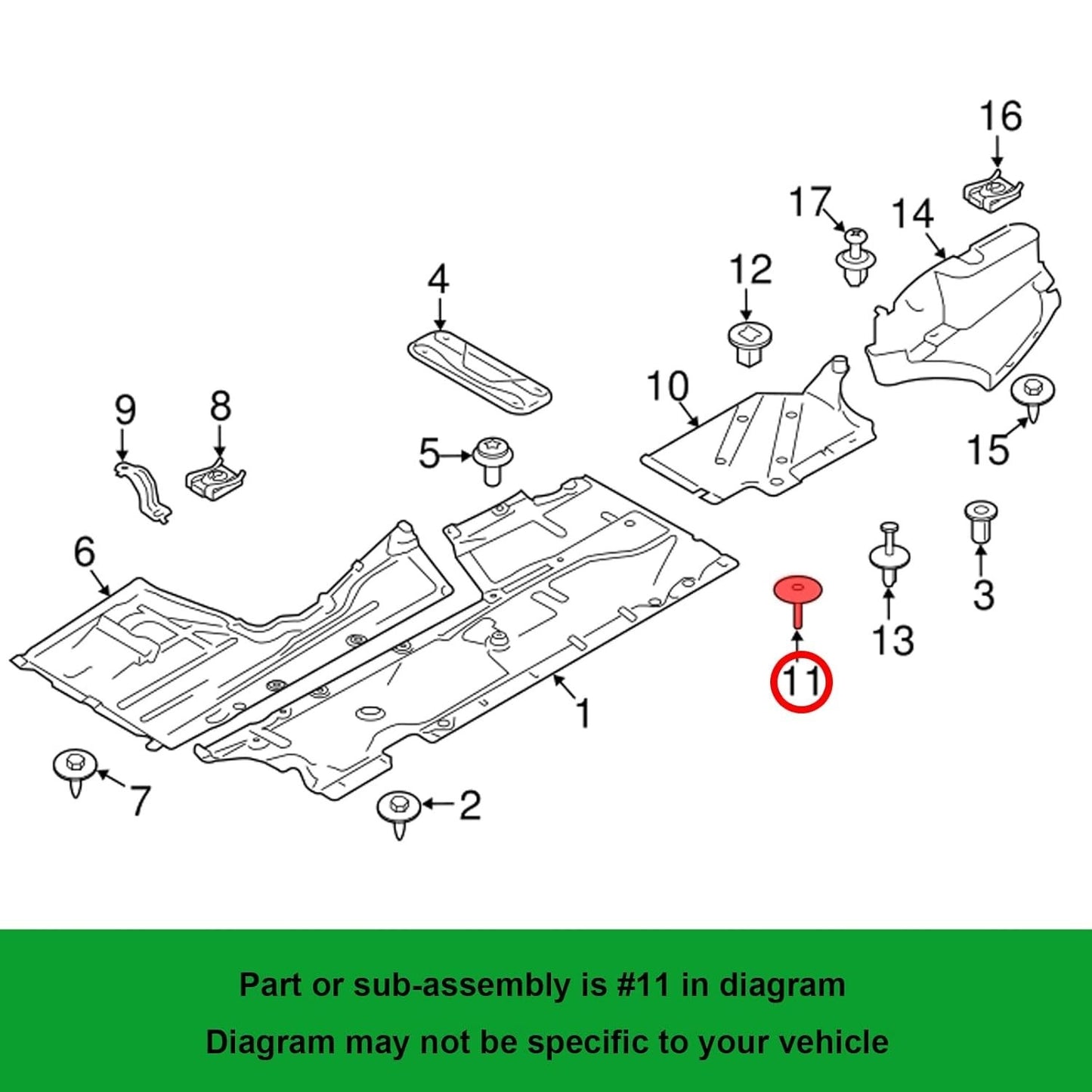 16
17
14
12
4
10
9
8
5
15
6
3
13
11
1
7
2

Part or sub-assembly is #11 in diagram

Diagram may not be specific to your vehicle