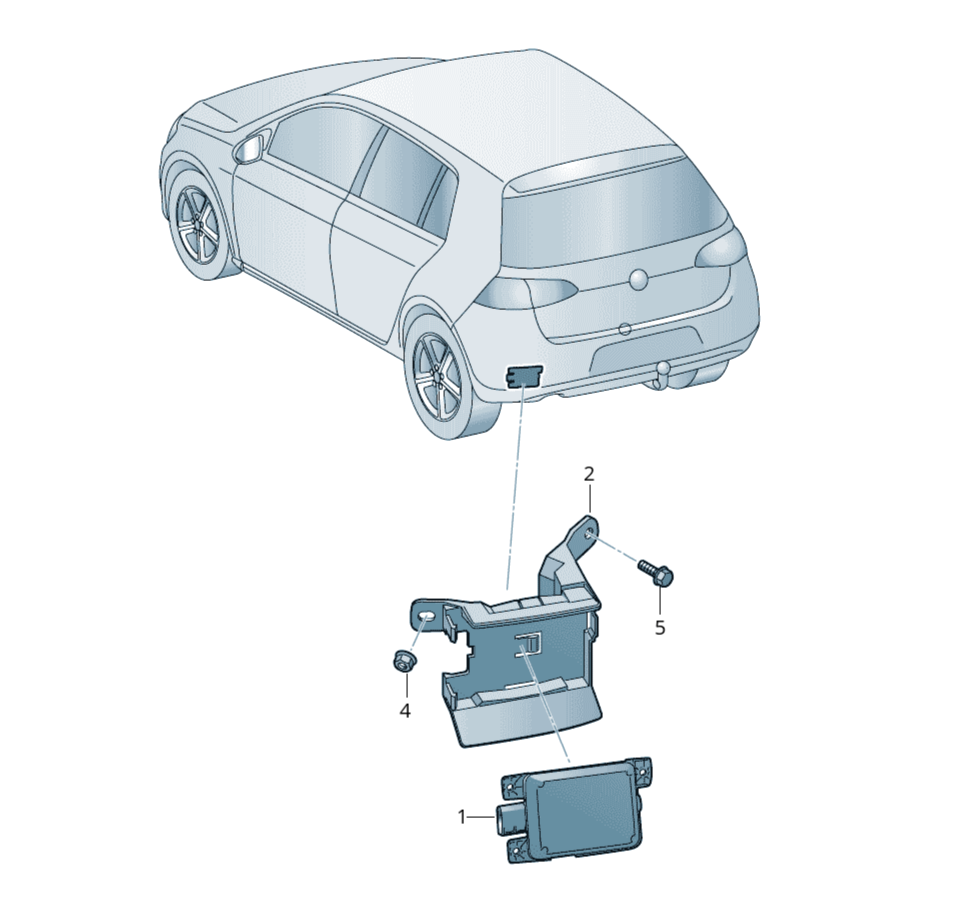 2
5
4
1