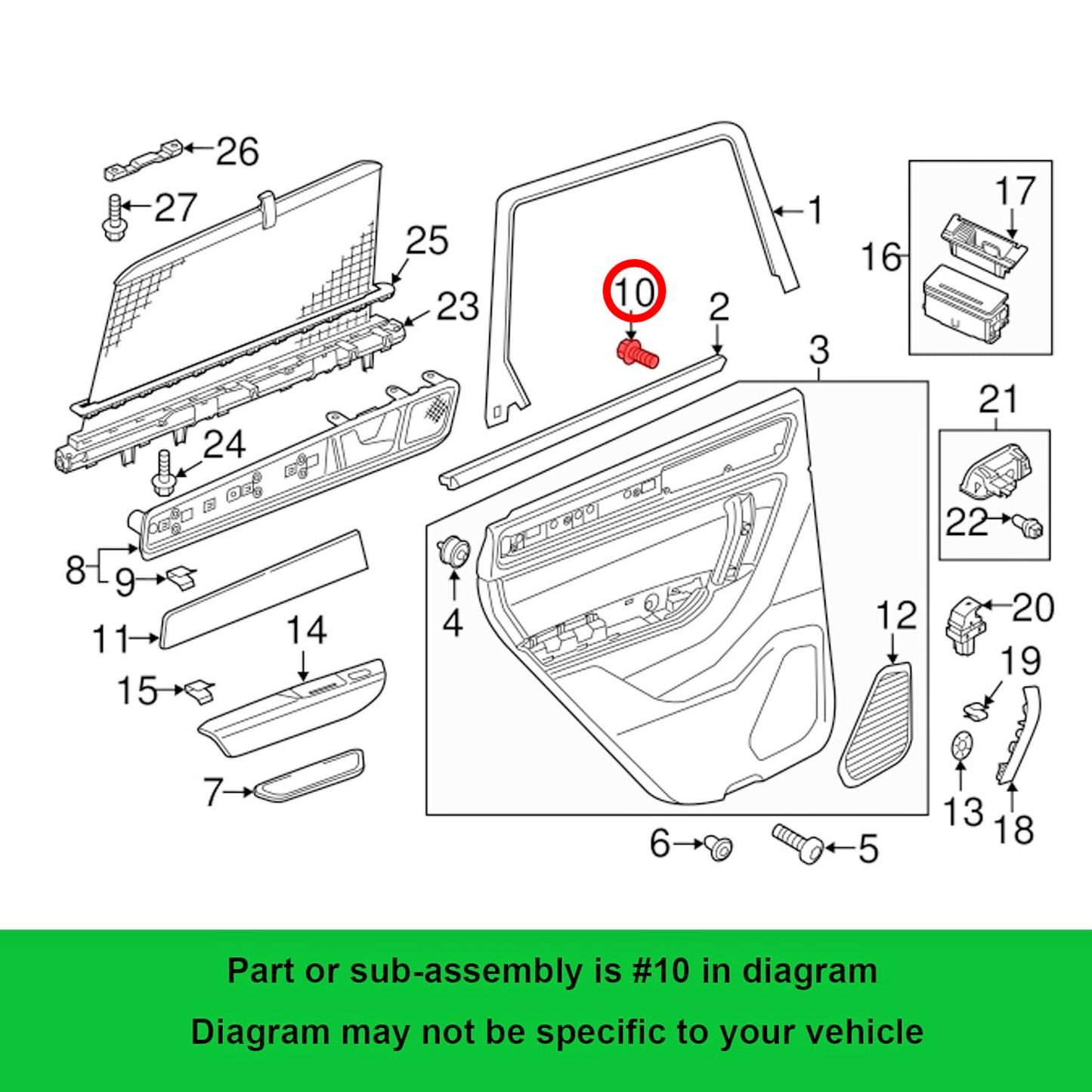 26
27
25
23
24
8
9
11
14
15
7
1
10
2
3
4
12
6
5
16
17
21
22
20
19
13
18

Part or sub-assembly is #10 in diagram

Diagram may not be specific to your vehicle