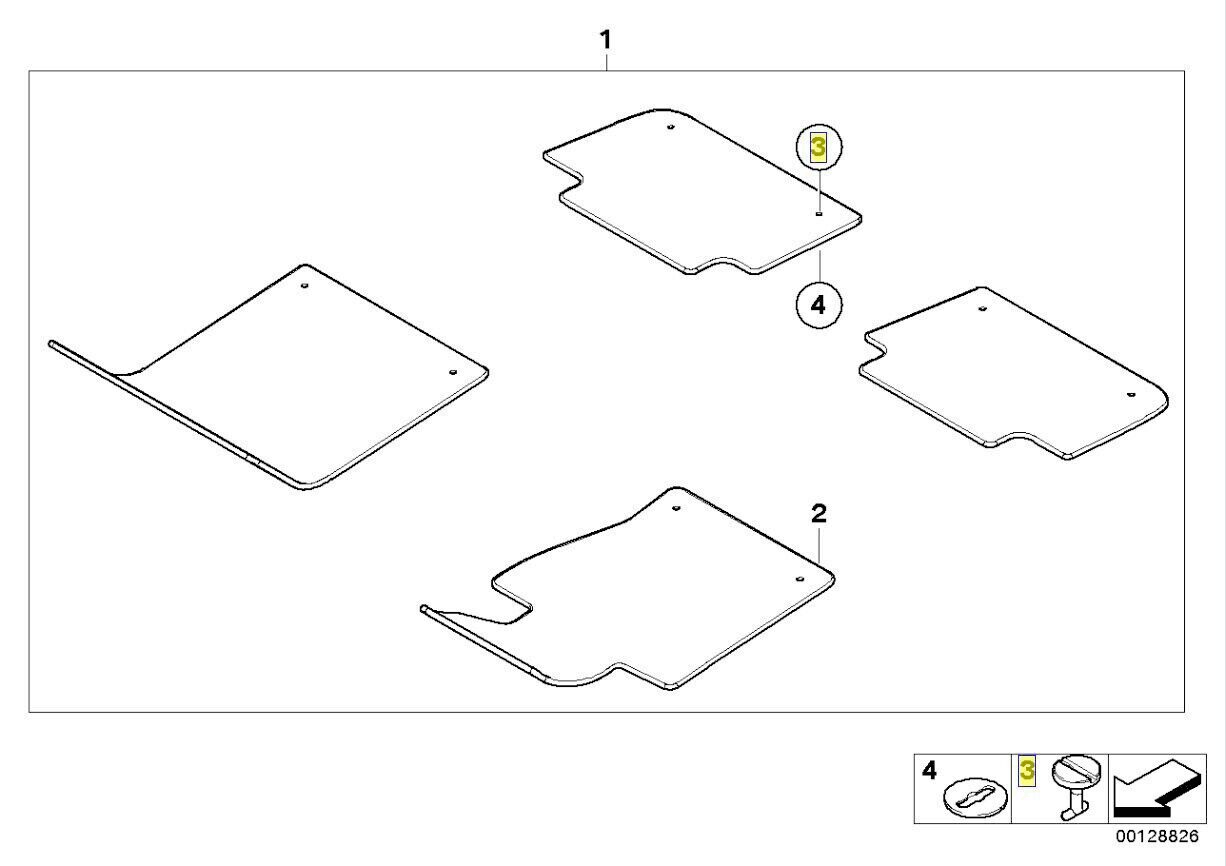 1
3
4
2
4
3
00128826