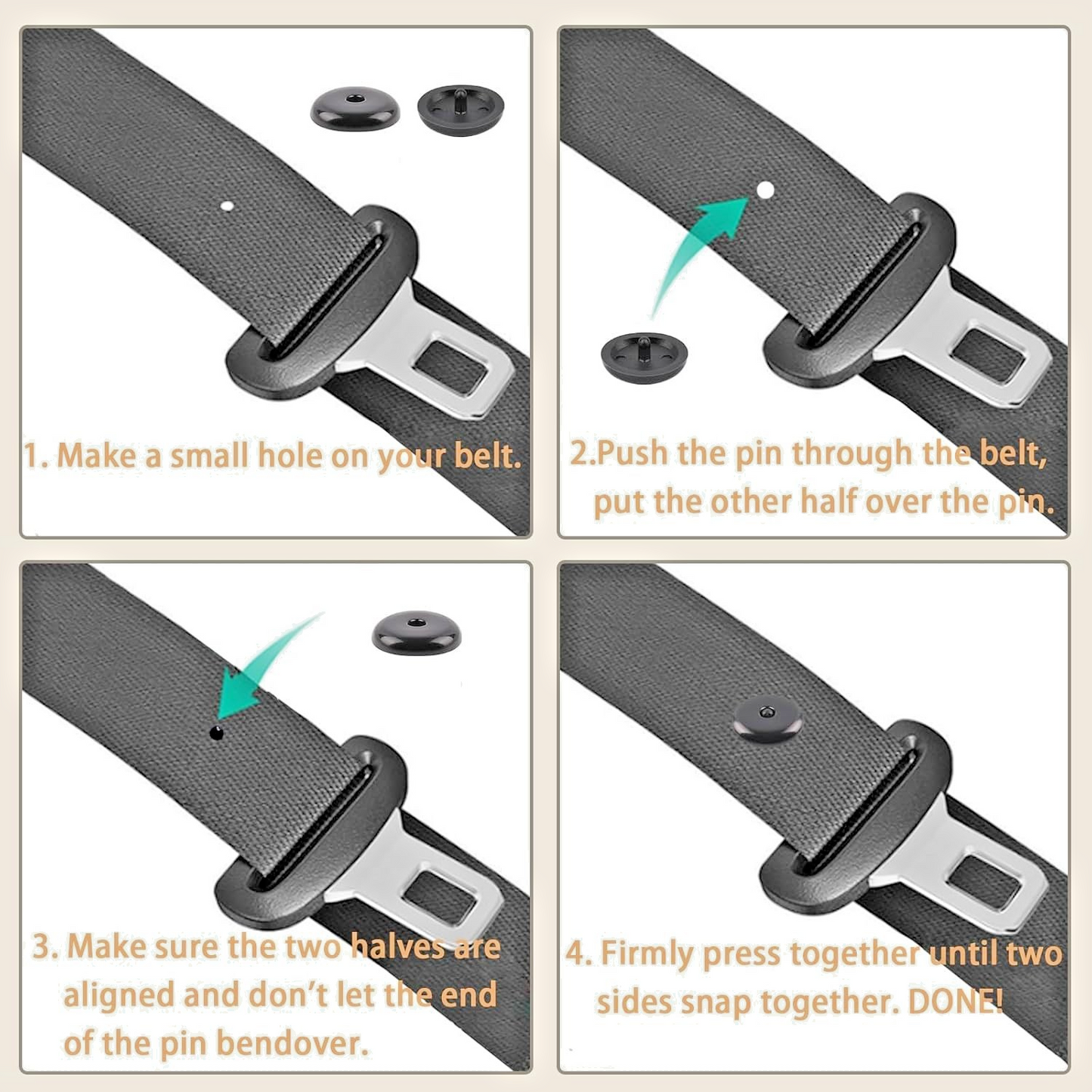 1. Make a small hole on your belt.

2.Push the pin through the belt, put the other half over the pin.

3. Make sure the two halves are aligned and don't let the end of the pin bendover.

4. Firmly press together until two sides snap together. DONE!