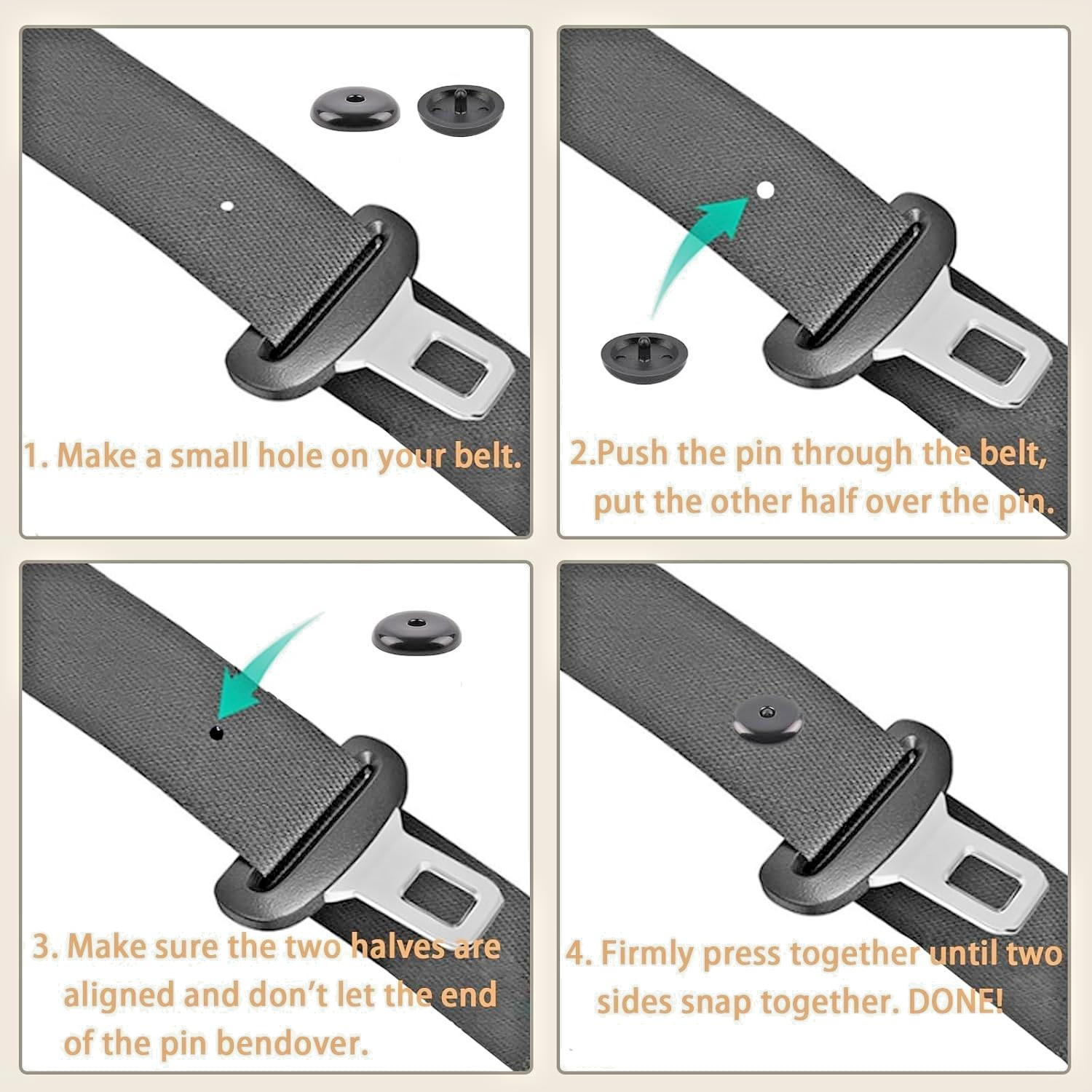 1. Make a small hole on your belt.

2.Push the pin through the belt, put the other half over the pin.

3. Make sure the two halves are aligned and don't let the end of the pin bendover.

4. Firmly press together until two sides snap together. DONE!