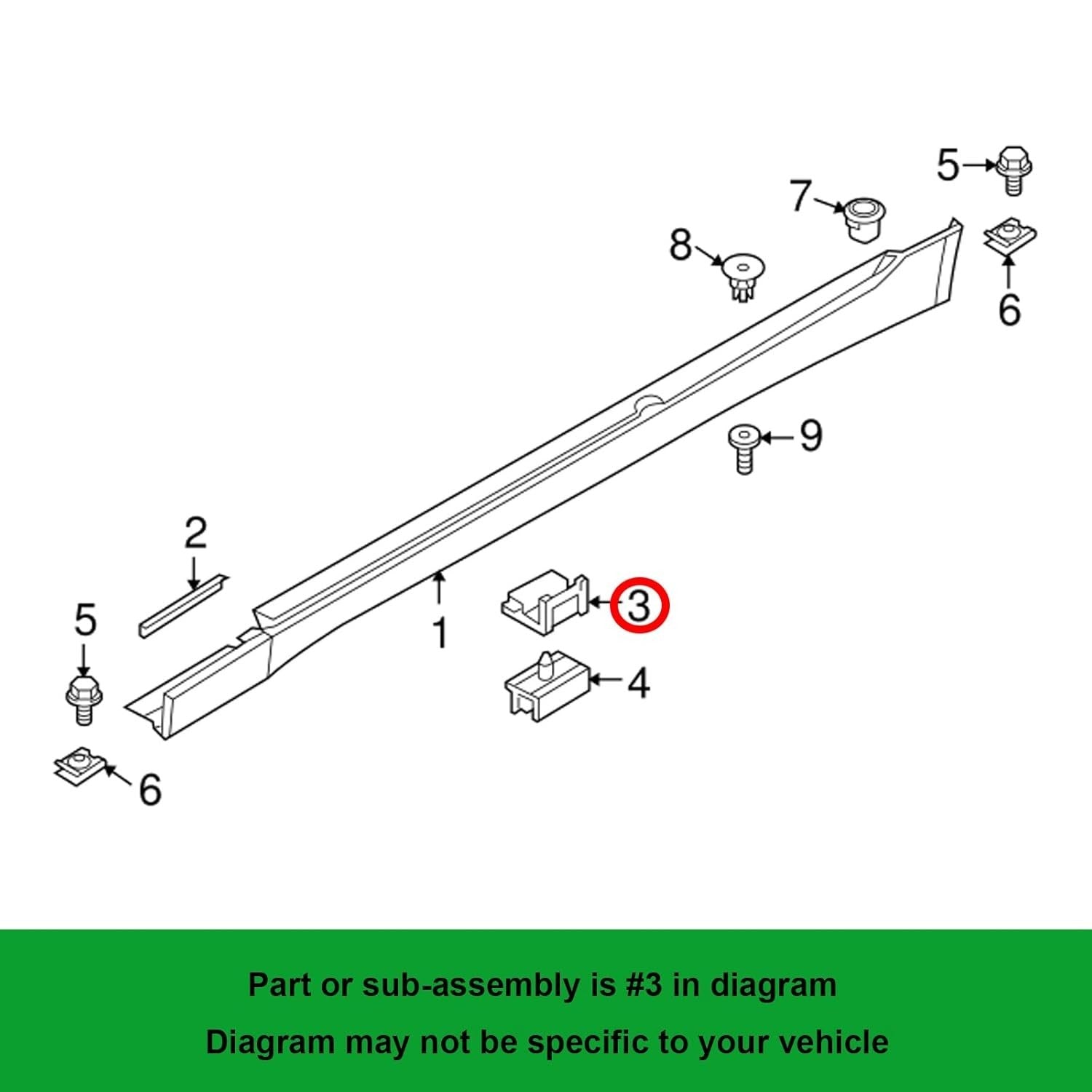 5
7
8
6
9
2
1
3
5
4
6

Part or sub-assembly is #3 in diagram

Diagram may not be specific to your vehicle