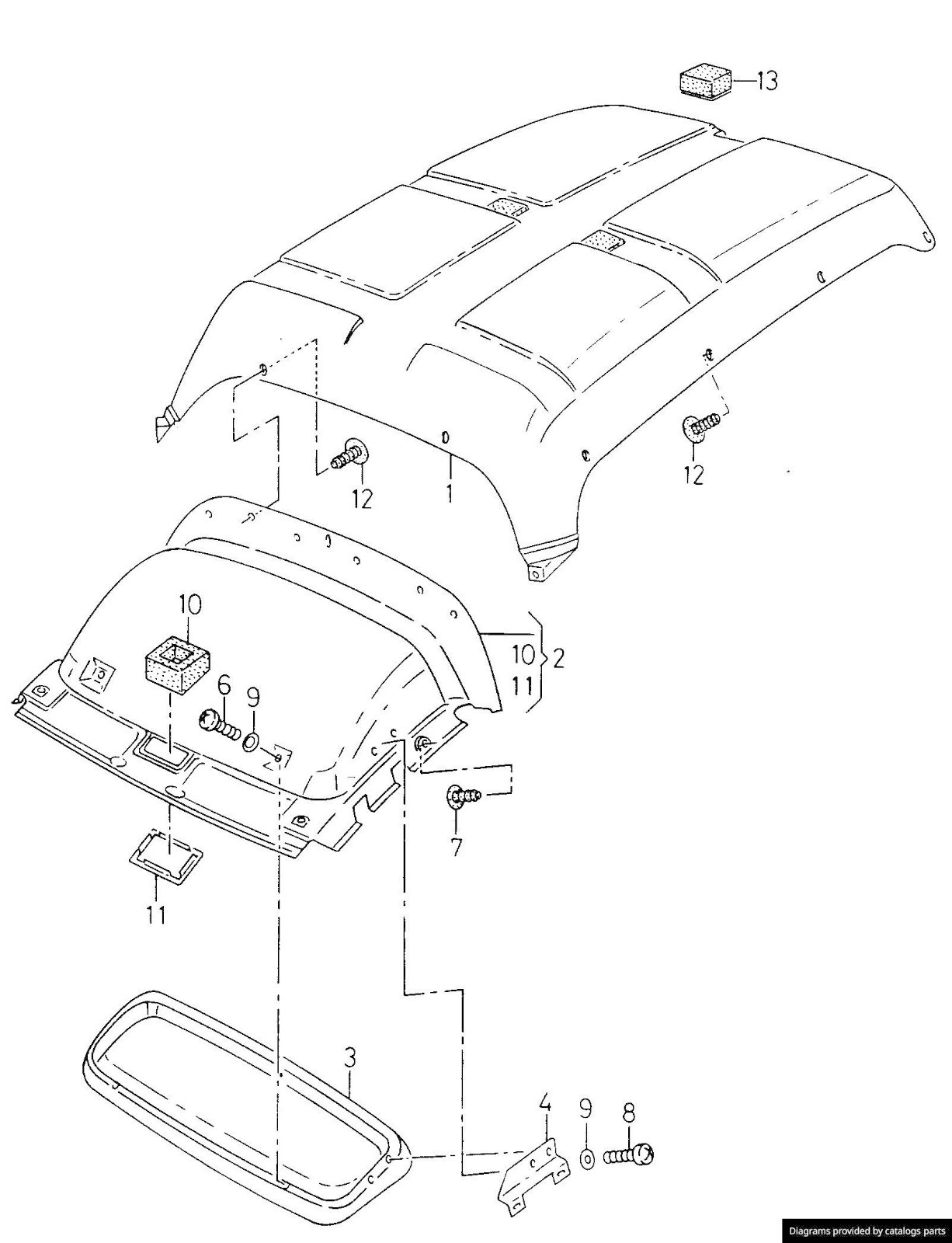 13

12
1
12

10
10
11
2
6
9
7
11

3
4
9
8

Diagrams provided by catalogs parts