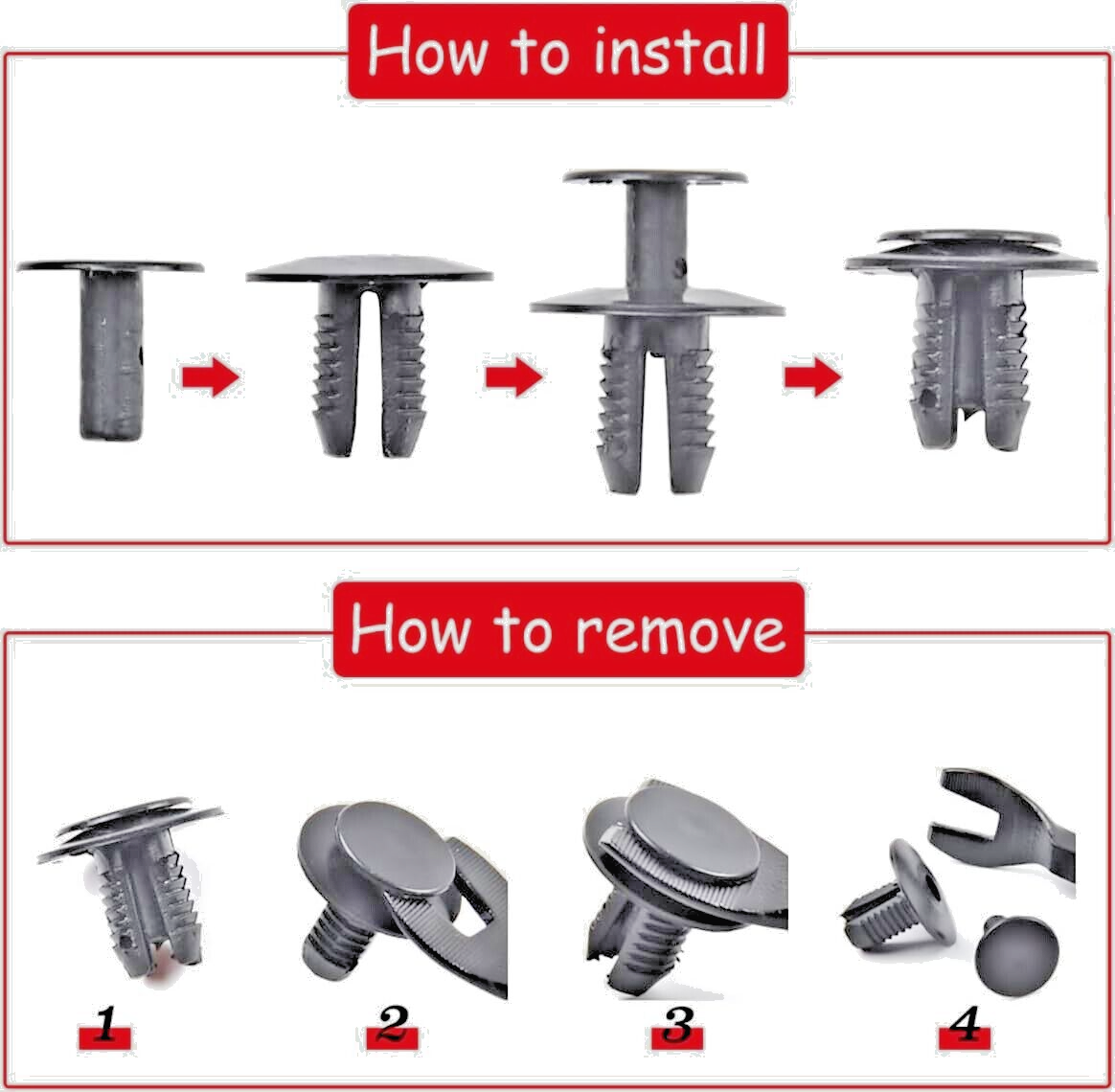 How to install

How to remove

1

2

3

4