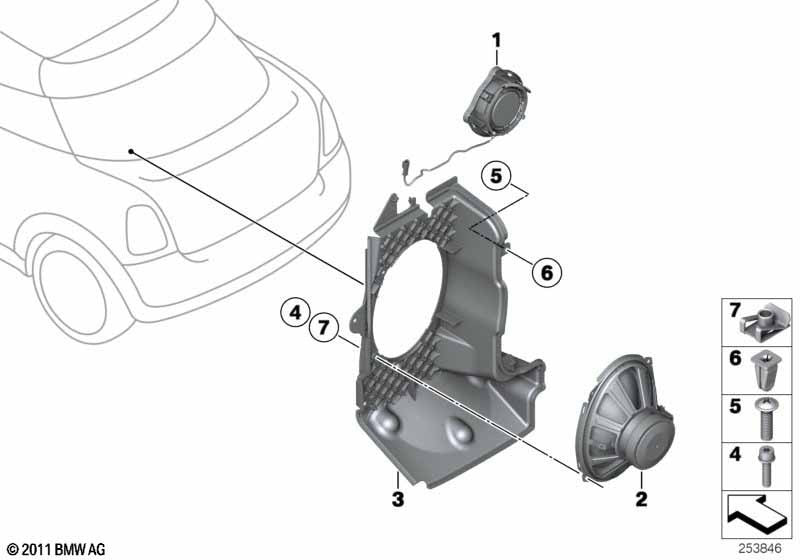 1
5
6
4
7
3
2
7
6
5
4
© 2011 BMW AG
253846