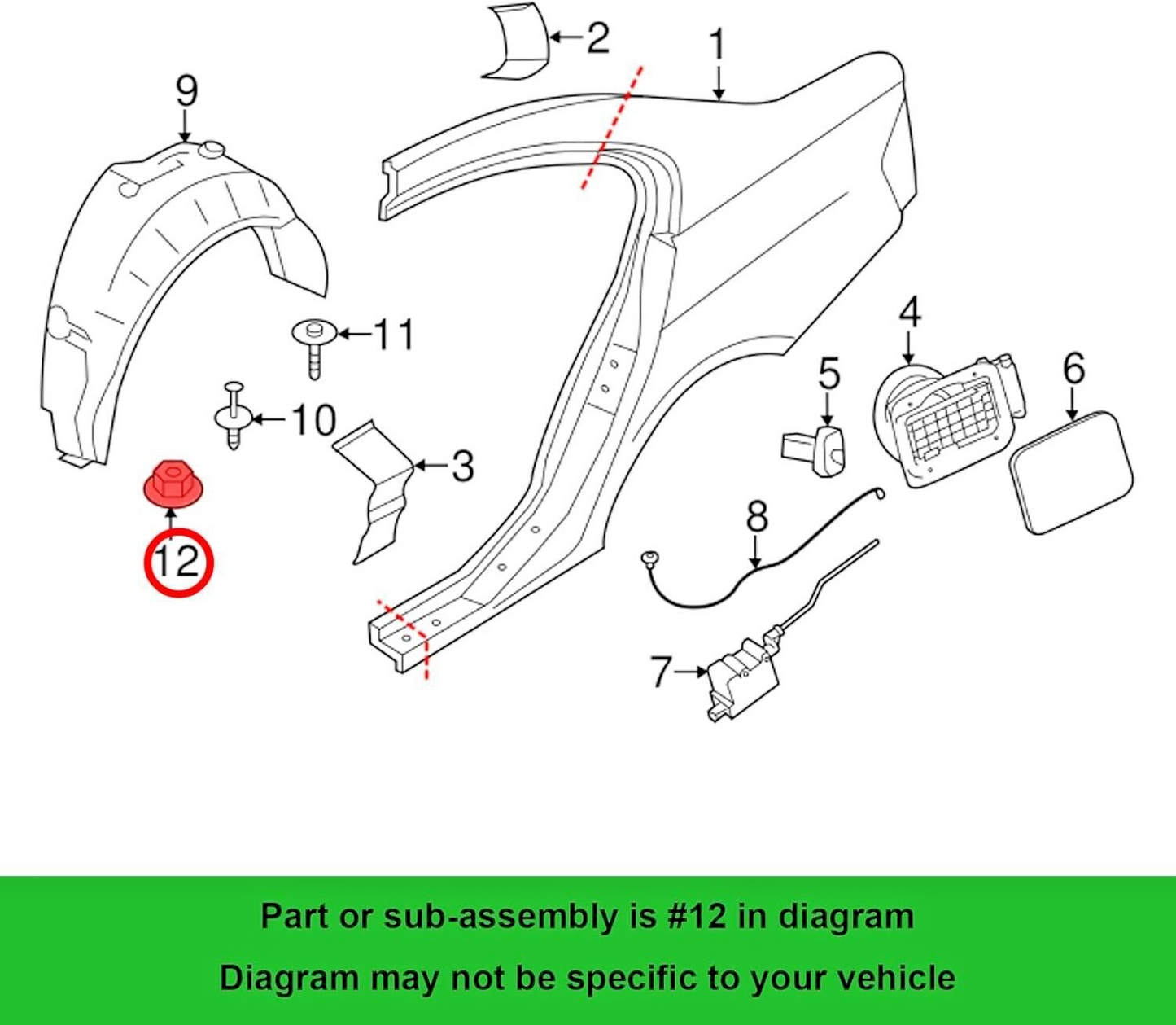 2
1
9
11
4
5
6
10
3
8
12
7

Part or sub-assembly is #12 in diagram

Diagram may not be specific to your vehicle