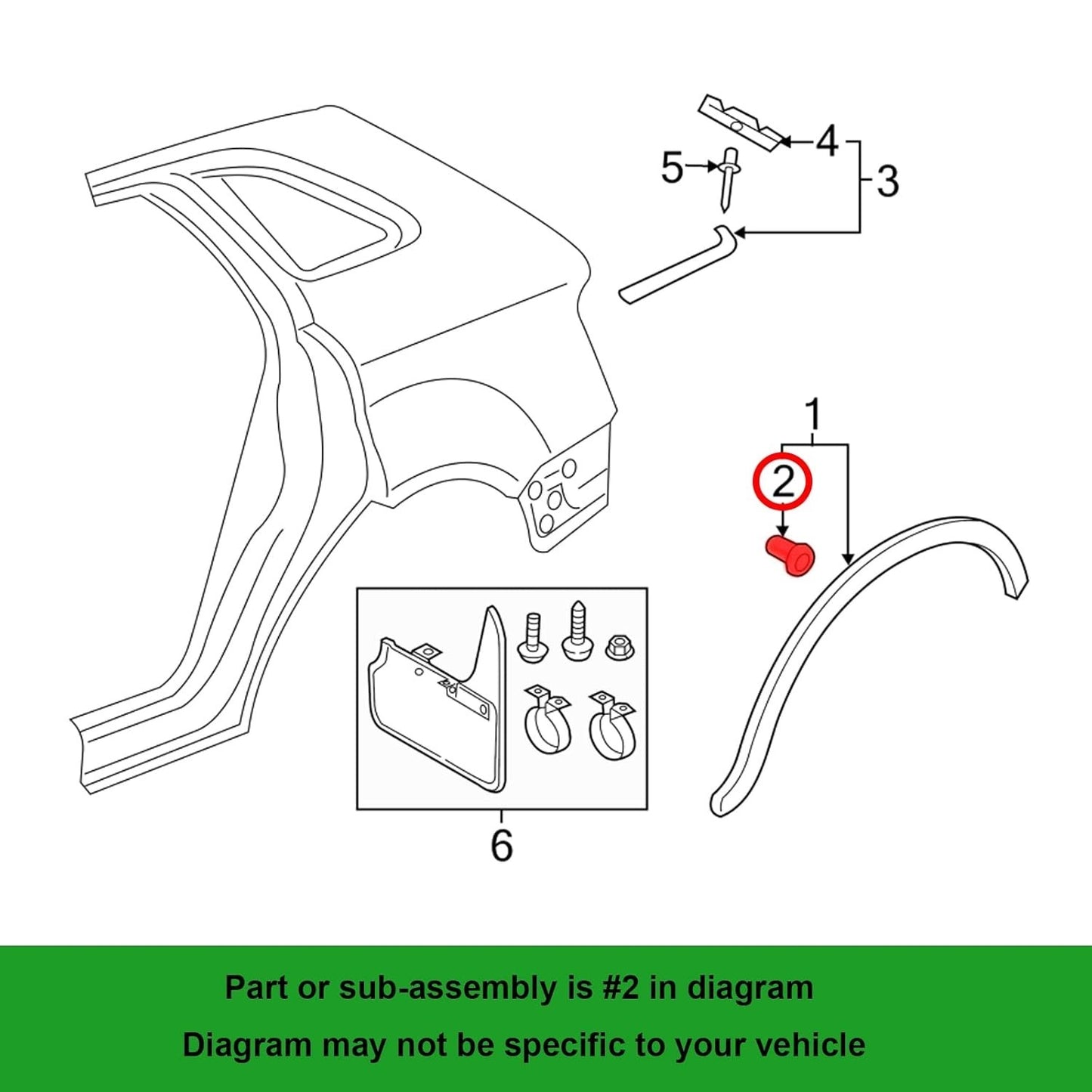 4
5
3
1
2
6

Part or sub-assembly is #2 in diagram

Diagram may not be specific to your vehicle