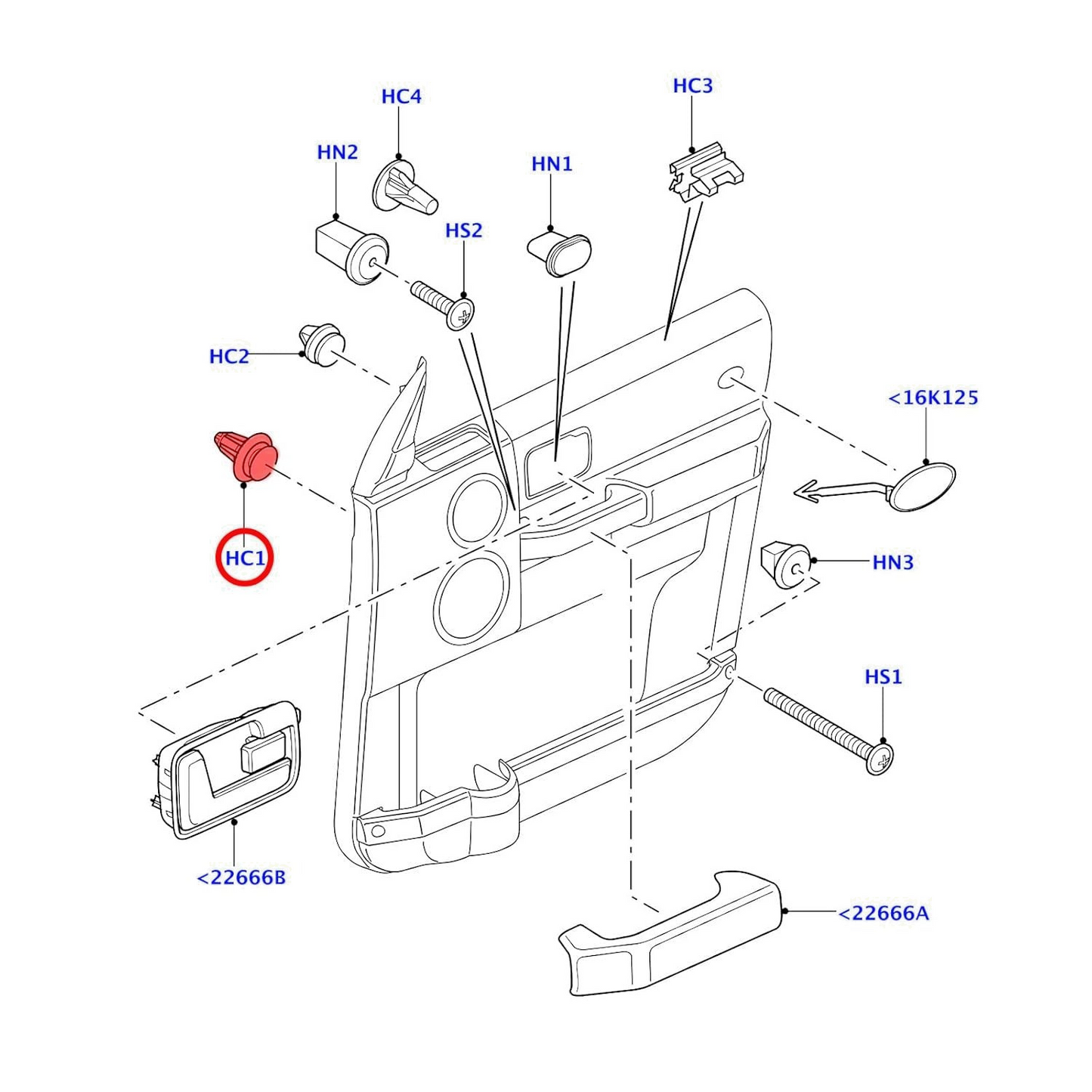 HC4
HC3
HN2
HN1
HS2
HC2
<16K125
HC1
HN3
HS1
<22666B
<22666A