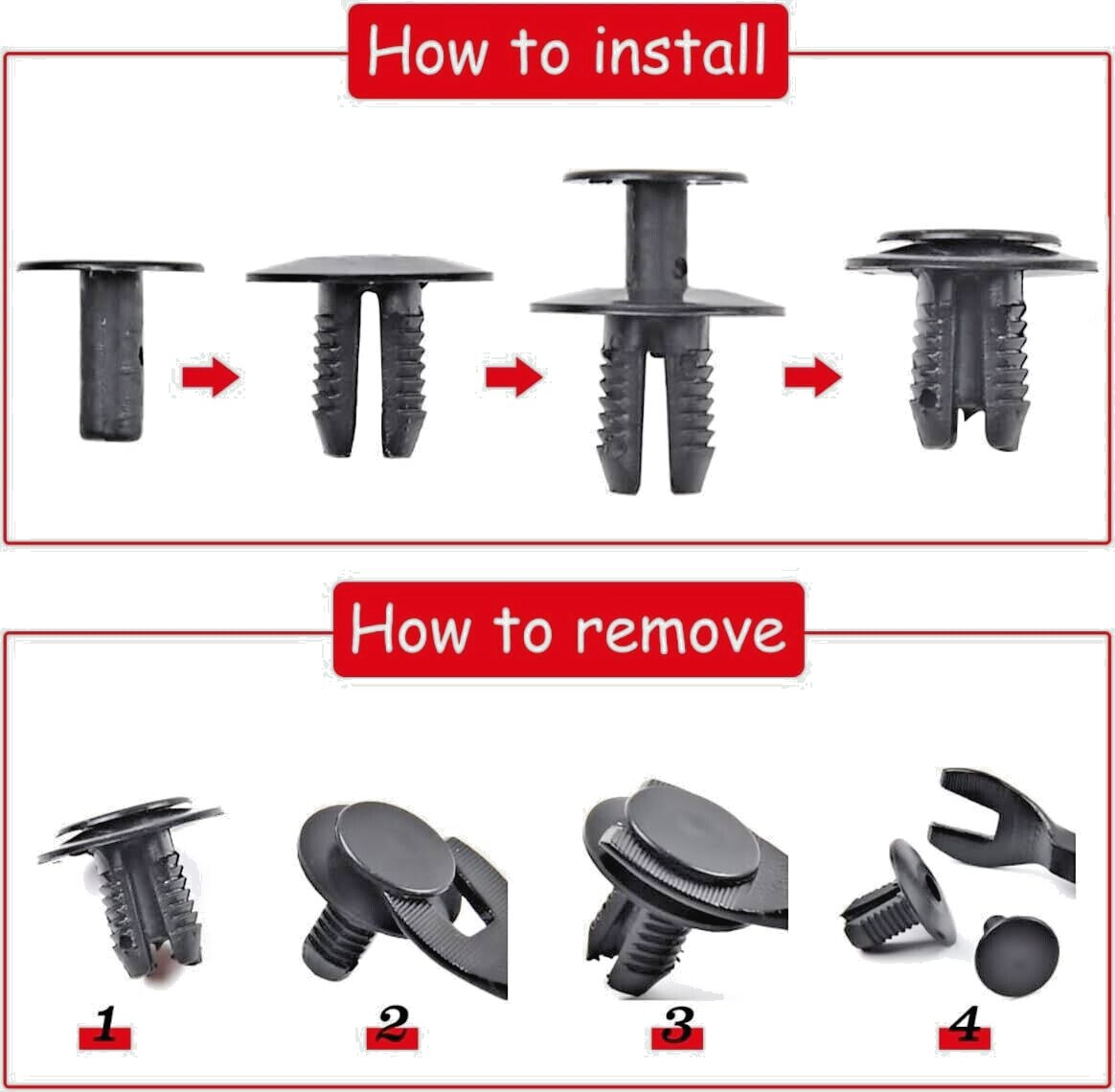 How to install

How to remove

1

2

3

4