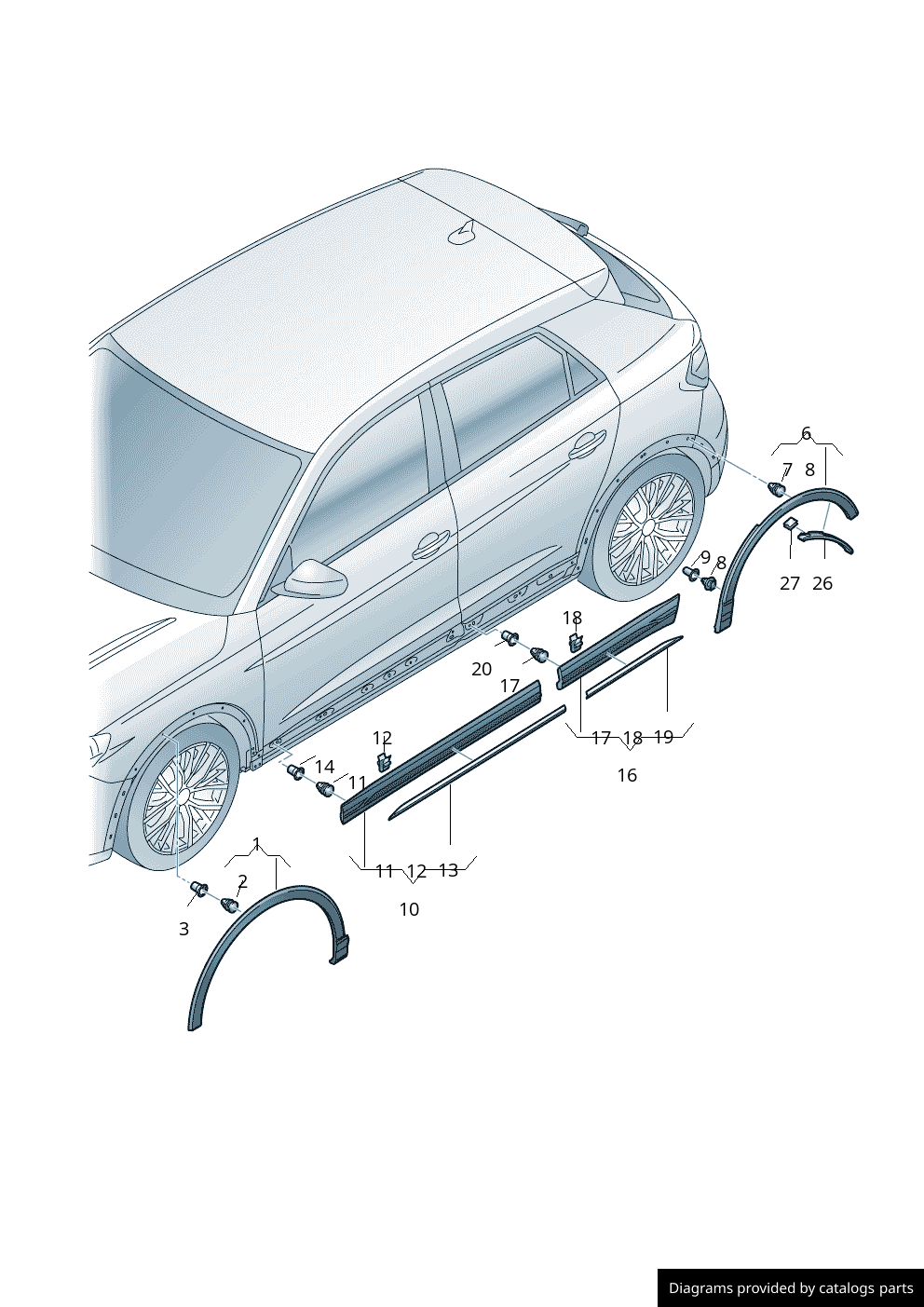 6
7 8
9 8
27 26
18
20
17
17 18 19
16
12
14
11
11 12 13
10
1
2
3

Diagrams provided by catalogs parts