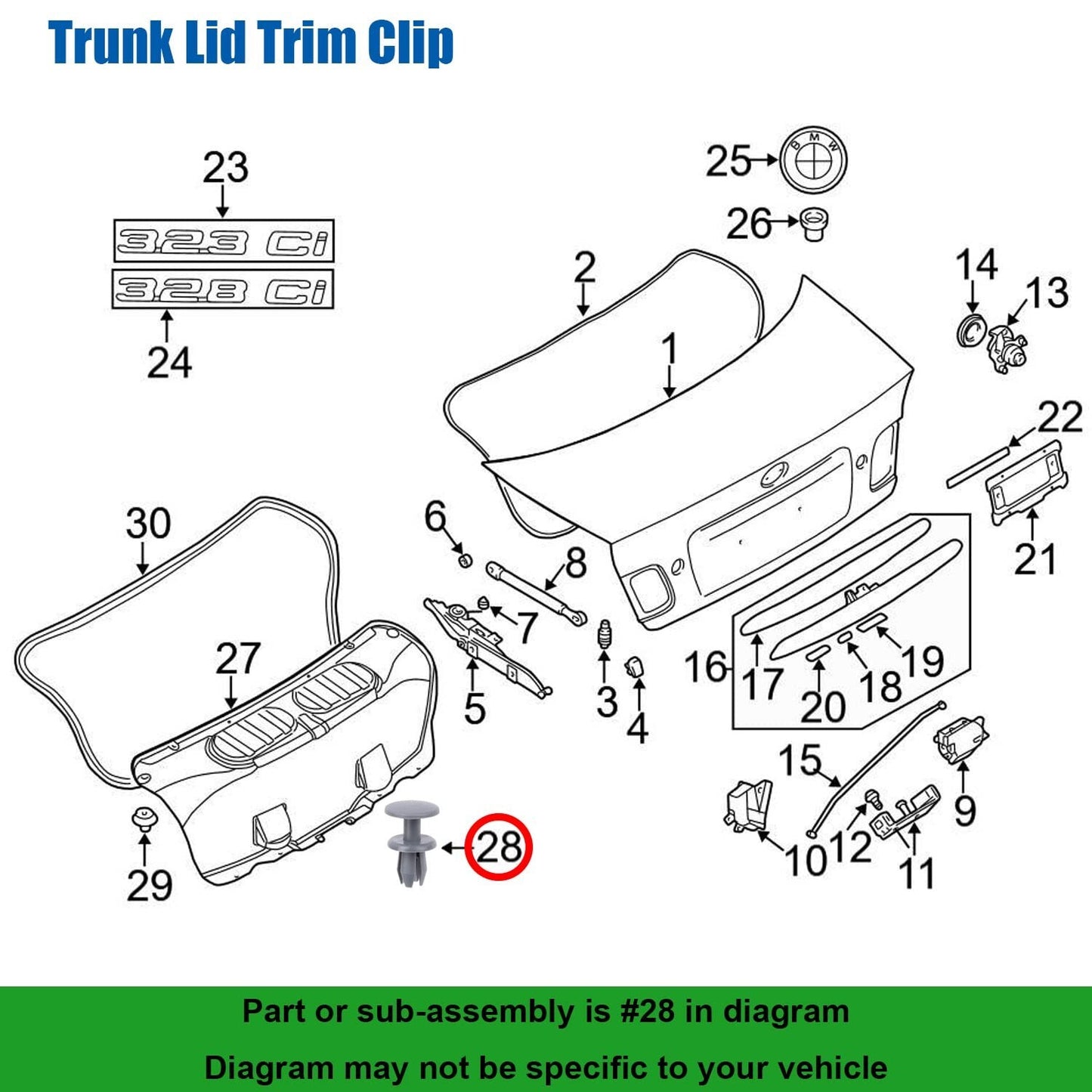 Trunk Lid Trim Clip

23
323 Ci
328 Ci
24

25
BMW
26

2
1

14
13

22

21

30

6

8

7

5

3

4

16

17

20

18

19

27

15

9

10

12

11

29

28

Part or sub-assembly is #28 in diagram

Diagram may not be specific to your vehicle