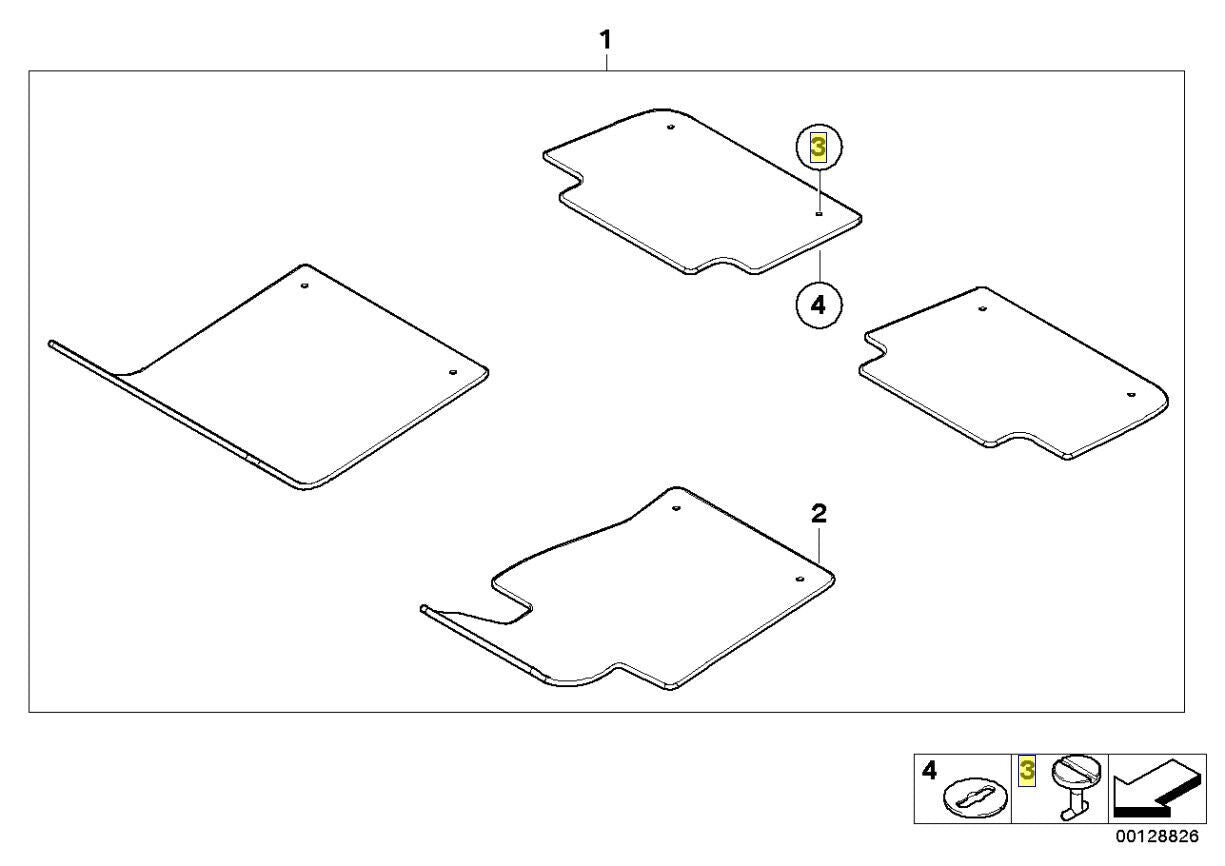 1

3

4

2

4

3

00128826