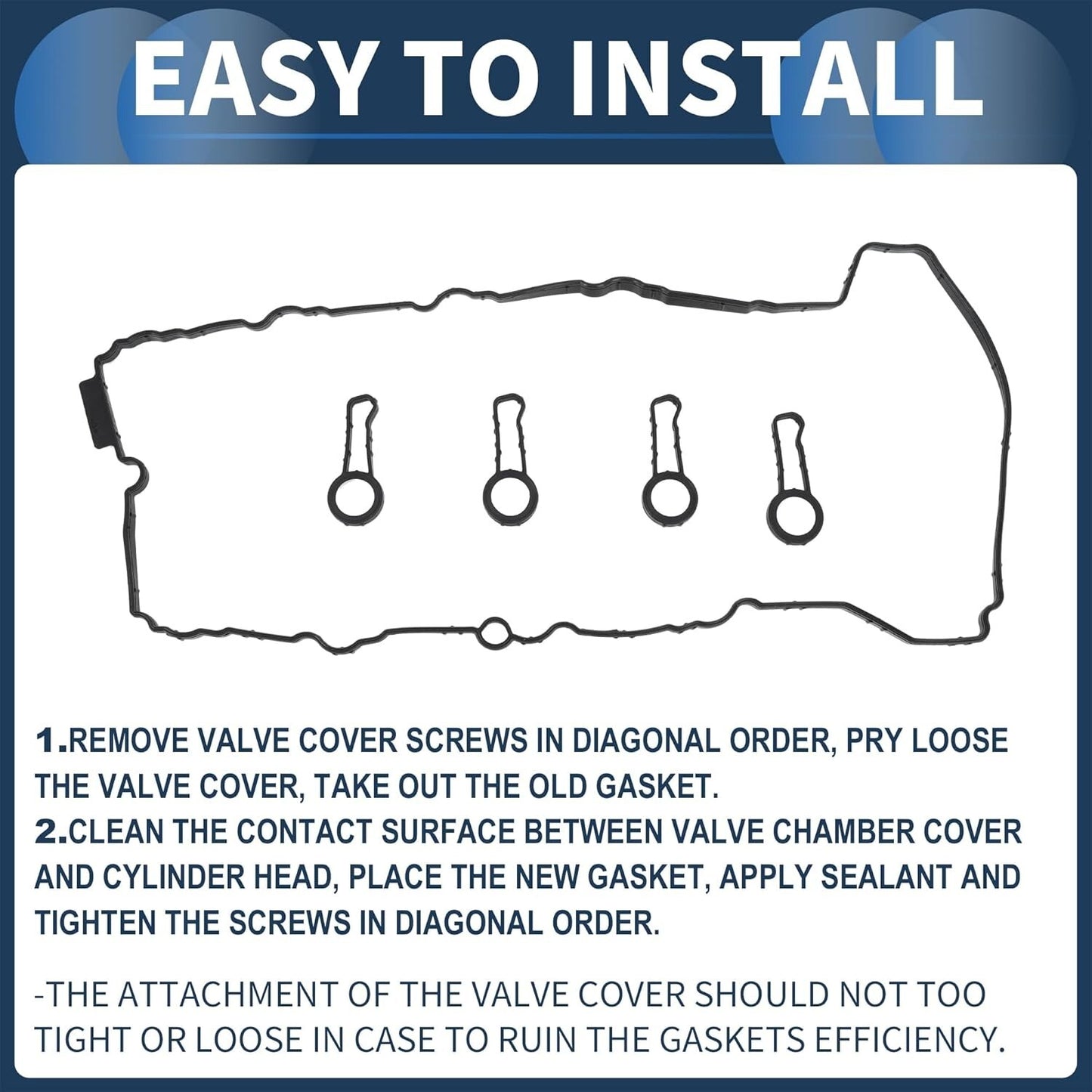 EASY TO INSTALL

1.REMOVE VALVE COVER SCREWS IN DIAGONAL ORDER, PRY LOOSE THE VALVE COVER, TAKE OUT THE OLD GASKET.
2.CLEAN THE CONTACT SURFACE BETWEEN VALVE CHAMBER COVER AND CYLINDER HEAD, PLACE THE NEW GASKET, APPLY SEALANT AND TIGHTEN THE SCREWS IN DIAGONAL ORDER.

-THE ATTACHMENT OF THE VALVE COVER SHOULD NOT TOO TIGHT OR LOOSE IN CASE TO RUIN THE GASKETS EFFICIENCY.