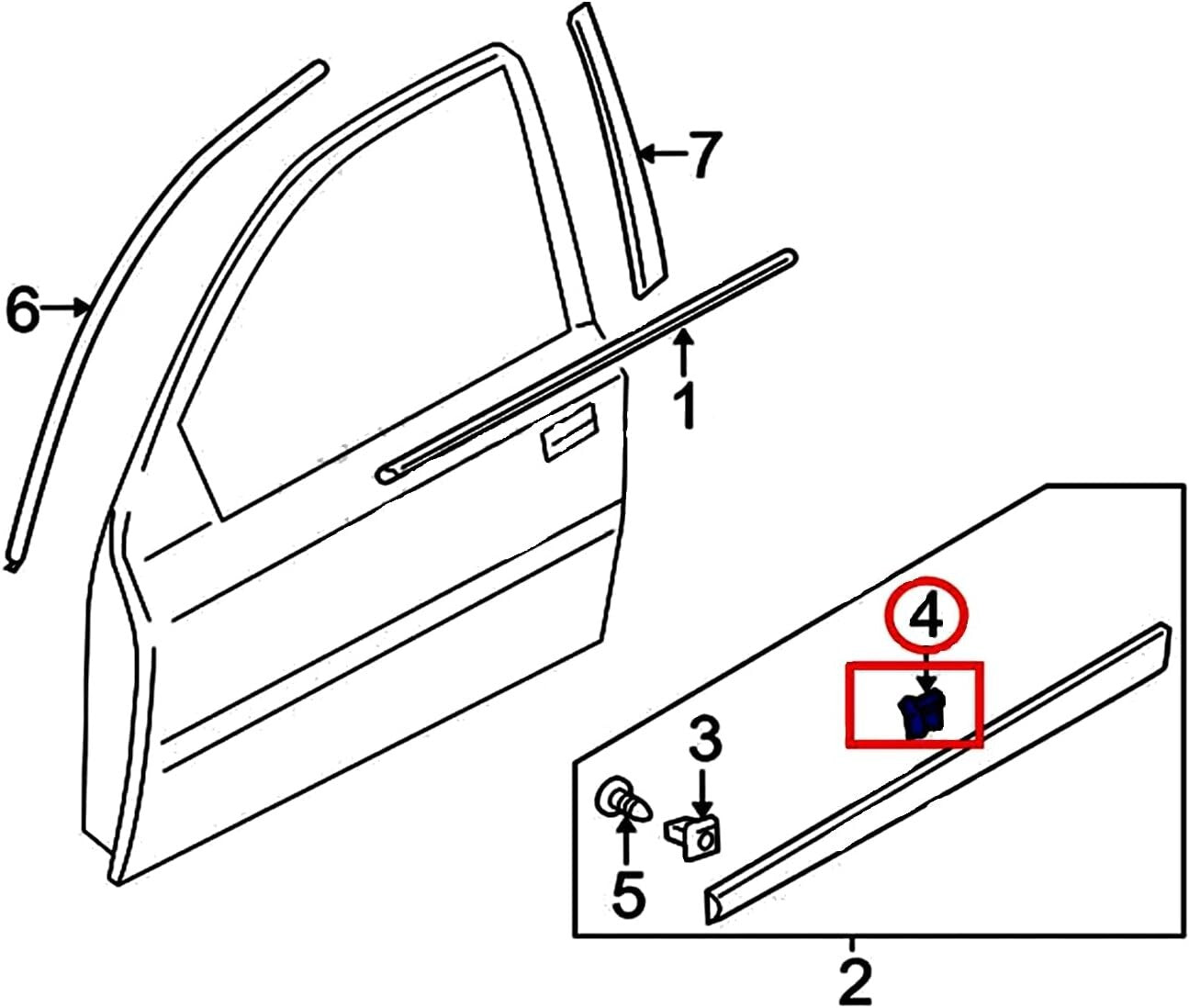 7
6
1
4
3
5
2