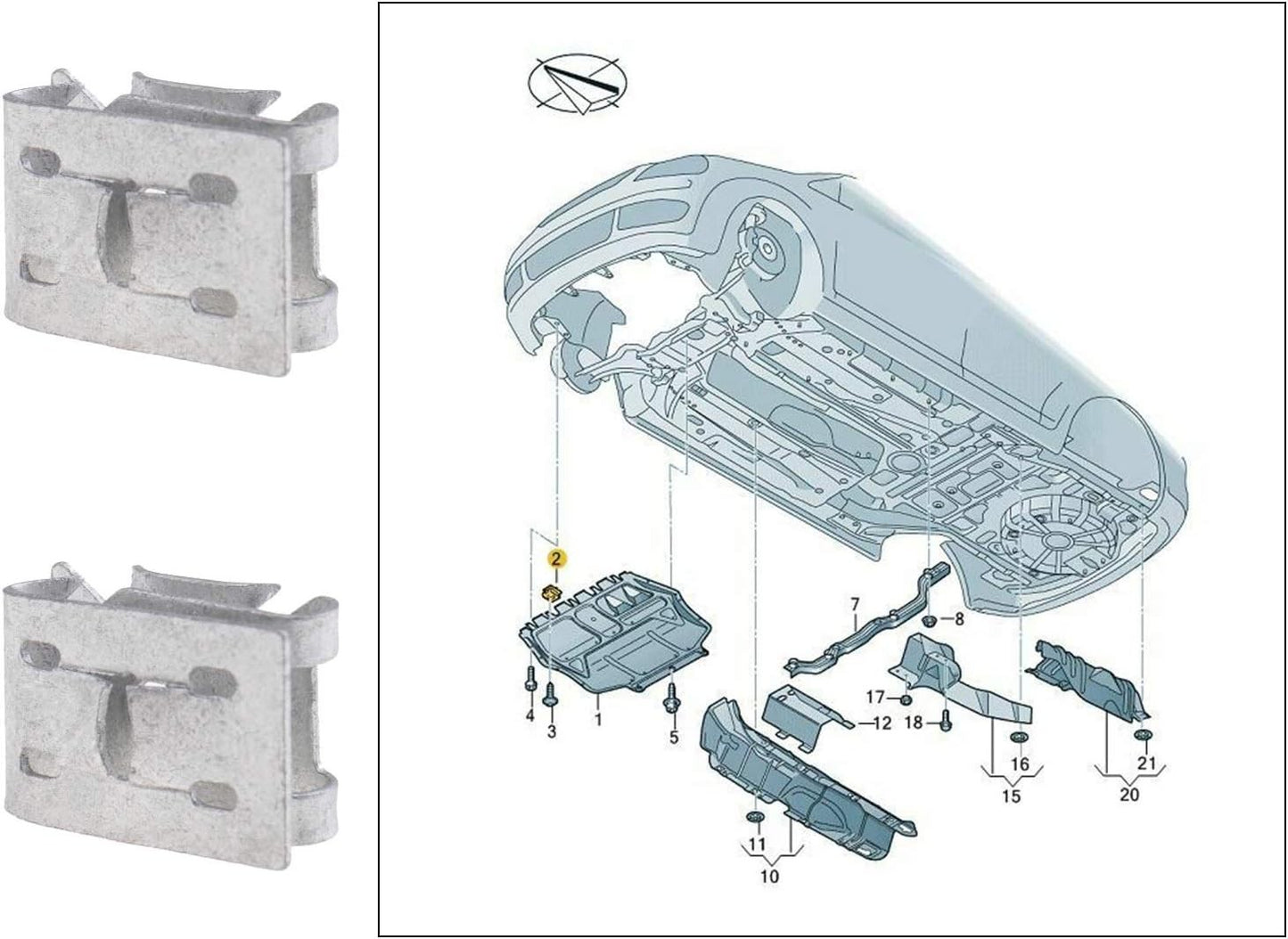 2
7
8
17
18
12
4
3
1
5
16
15
21
20
11
10