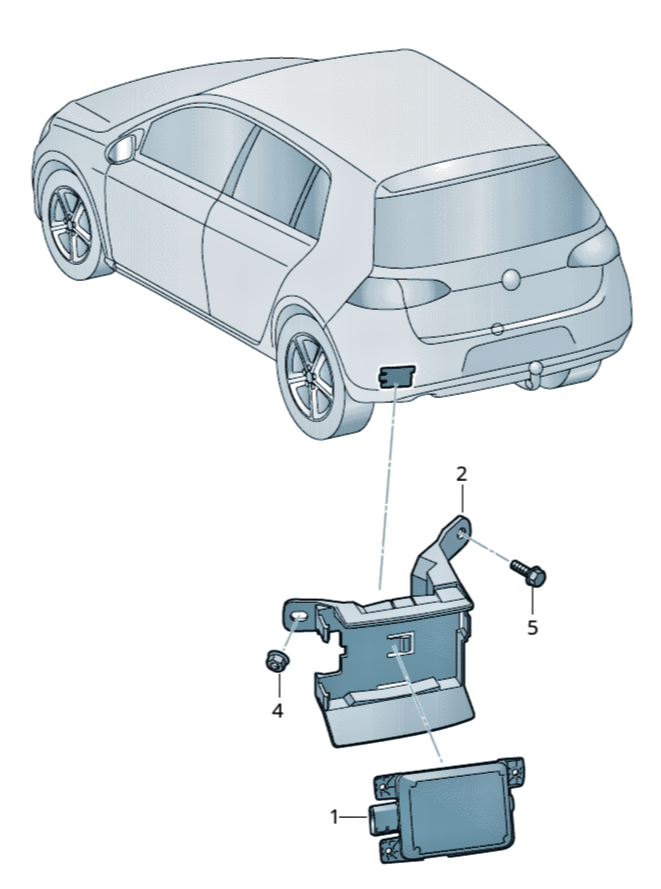 2
5
4
1