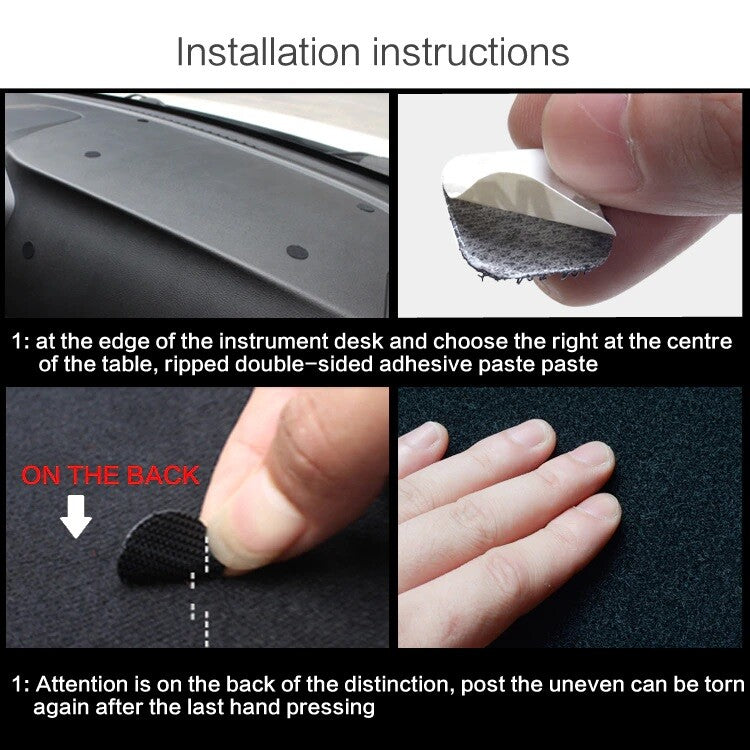 Installation instructions

1: at the edge of the instrument desk and choose the right at the centre of the table, ripped double-sided adhesive paste paste

ON THE BACK

1: Attention is on the back of the distinction, post the uneven can be torn again after the last hand pressing