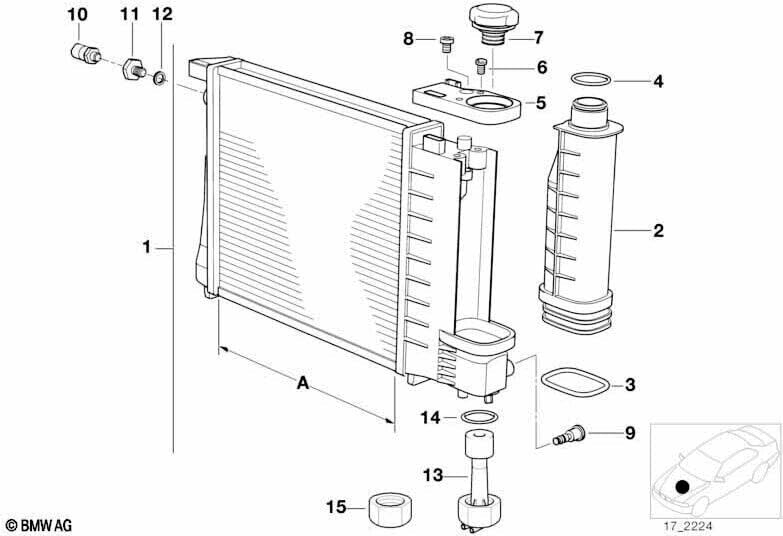 10
11
12
8
7
6
4
5
2
1
A
3
14
9
13
15
© BMW AG
17_2224