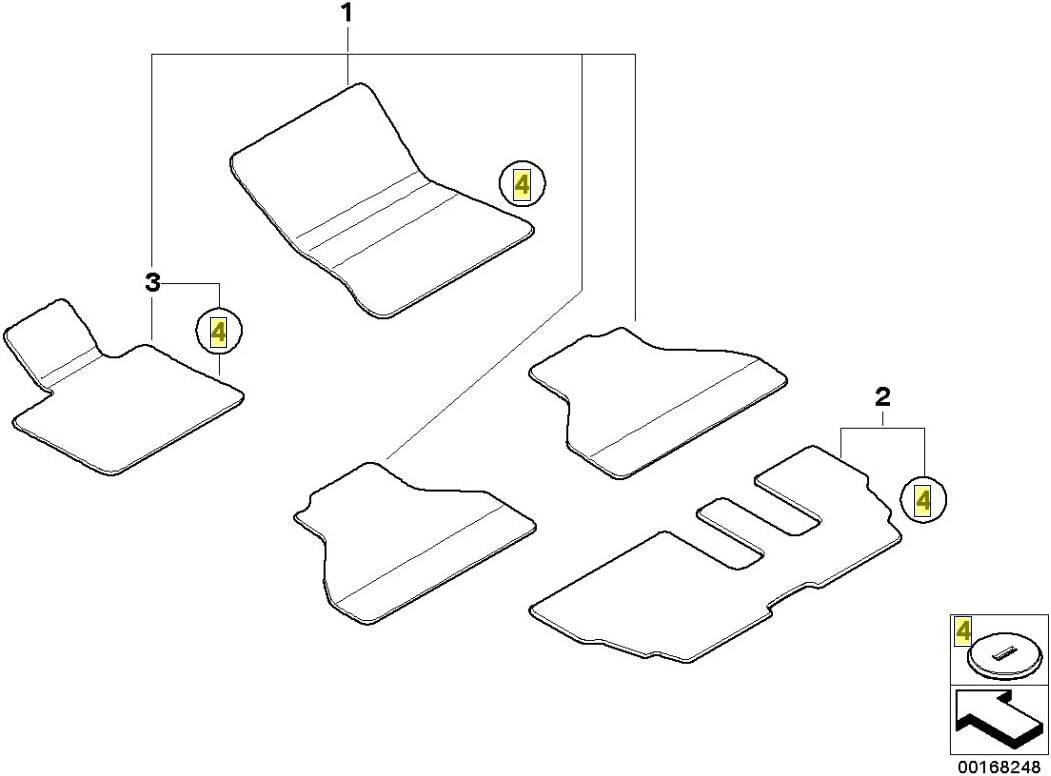 1
4
3
4
2
4
4
00168248