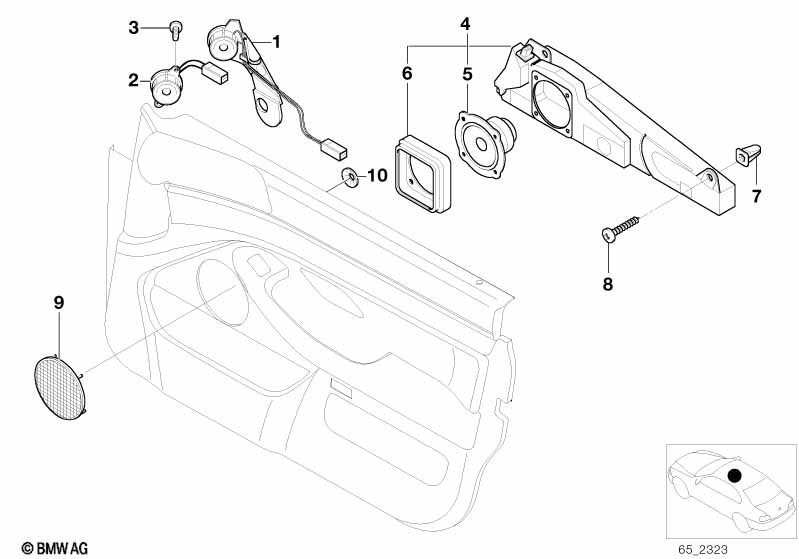 3
1
2
4
6
5
10
7
8
9
© BMW AG
65_2323