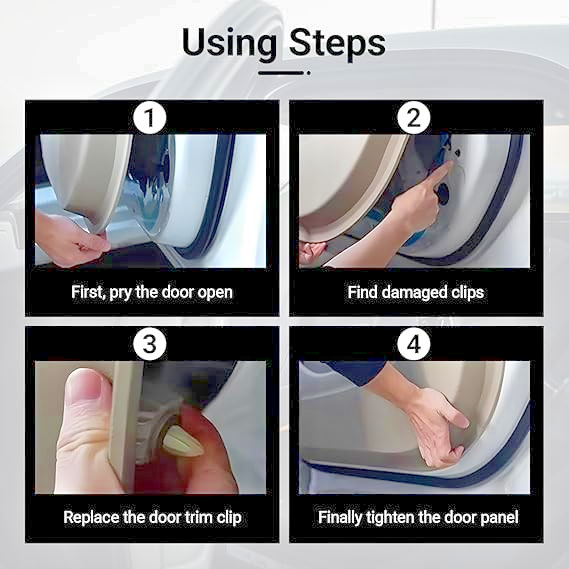 Using Steps

1

First, pry the door open

2

Find damaged clips

3

Replace the door trim clip

4

Finally tighten the door panel