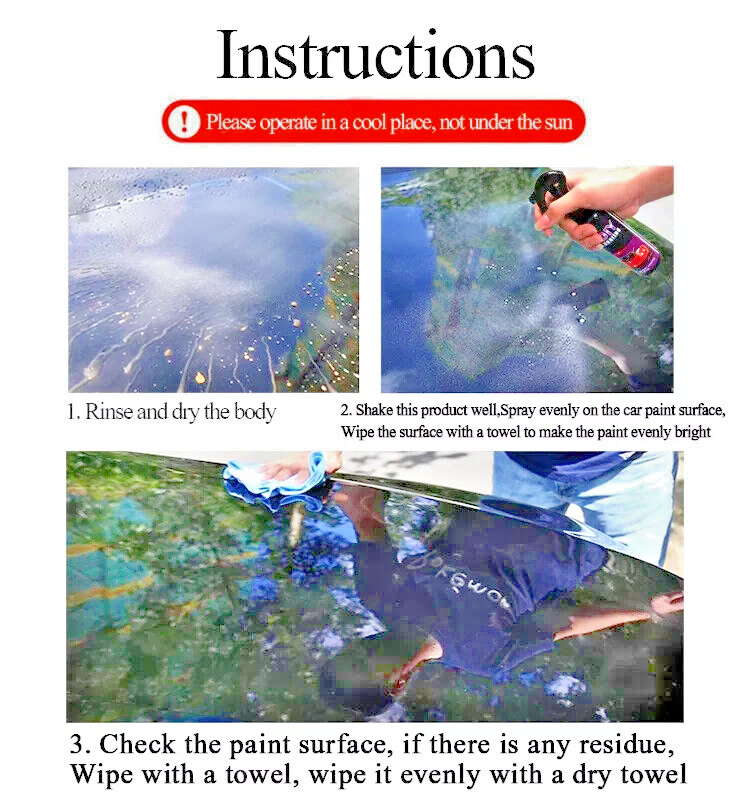 Instructions

! Please operate in a cool place, not under the sun

1. Rinse and dry the body

2. Shake this product well,Spray evenly on the car paint surface, Wipe the surface with a towel to make the paint evenly bright

3. Check the paint surface, if there is any residue, Wipe with a towel, wipe it evenly with a dry towel