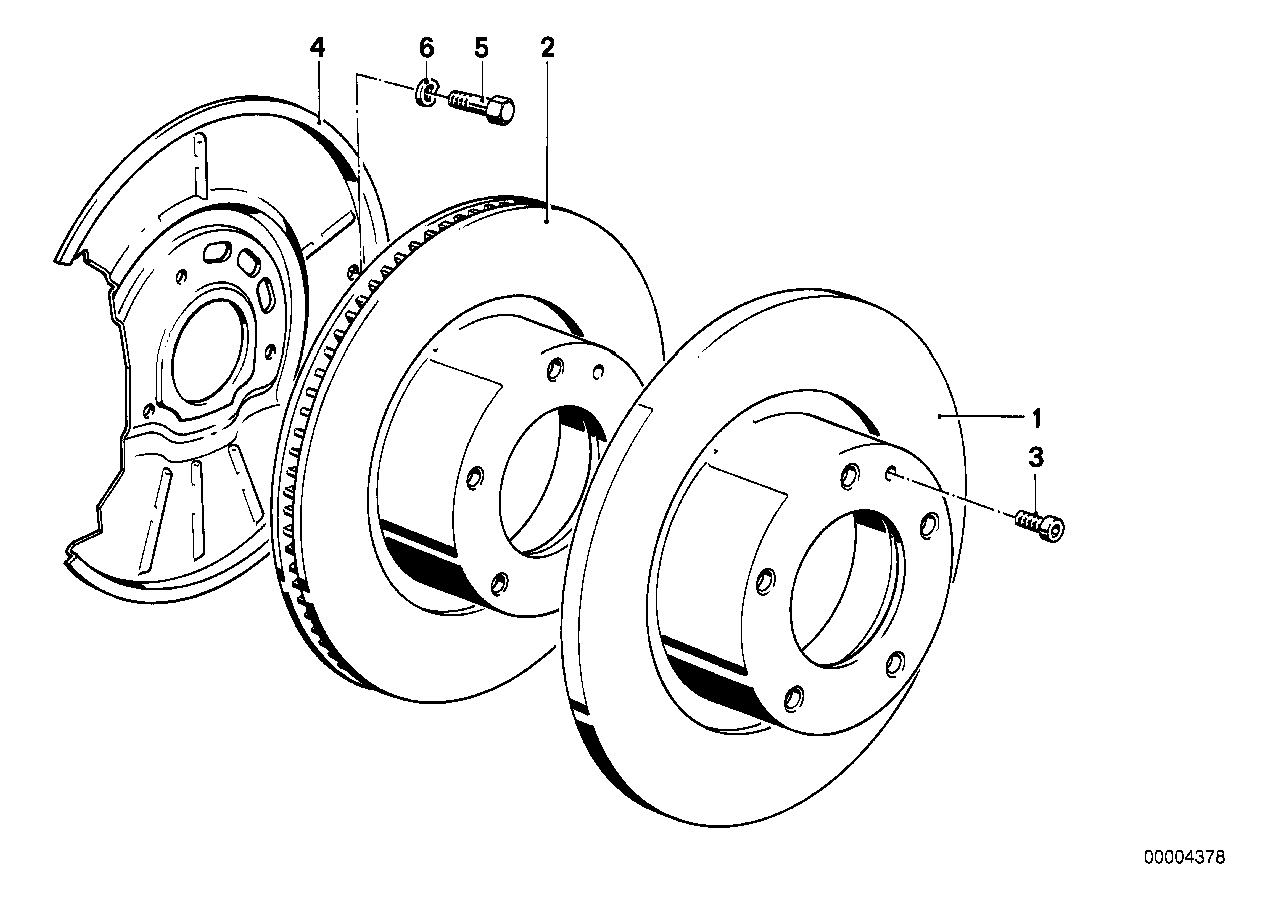 4
6
5
2
1
3
00004378