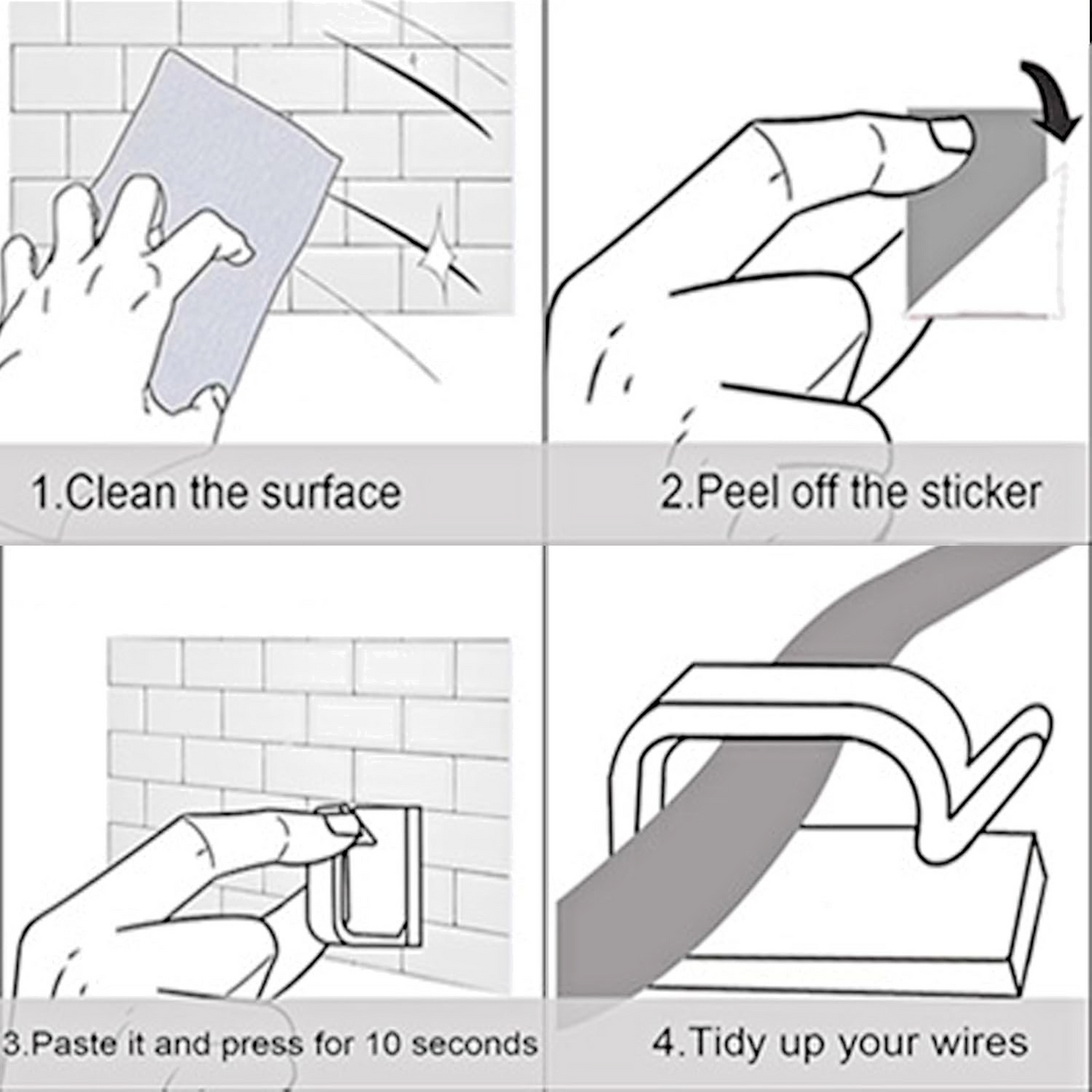 1.Clean the surface

2.Peel off the sticker

3.Paste it and press for 10 seconds

4.Tidy up your wires