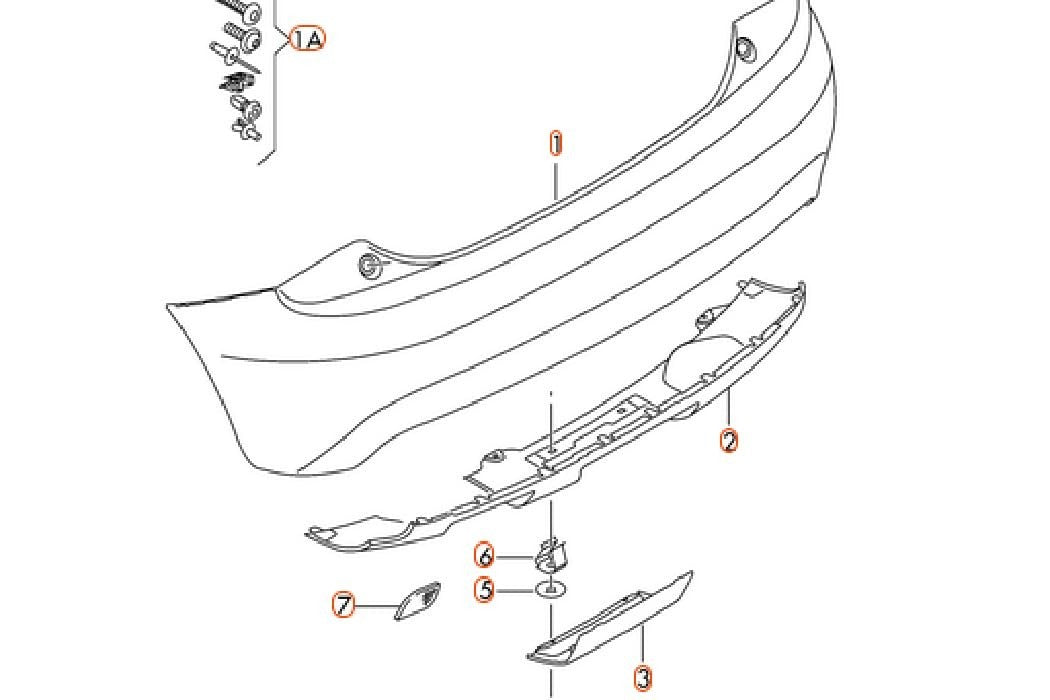 1A
1
2
6
5
7
3