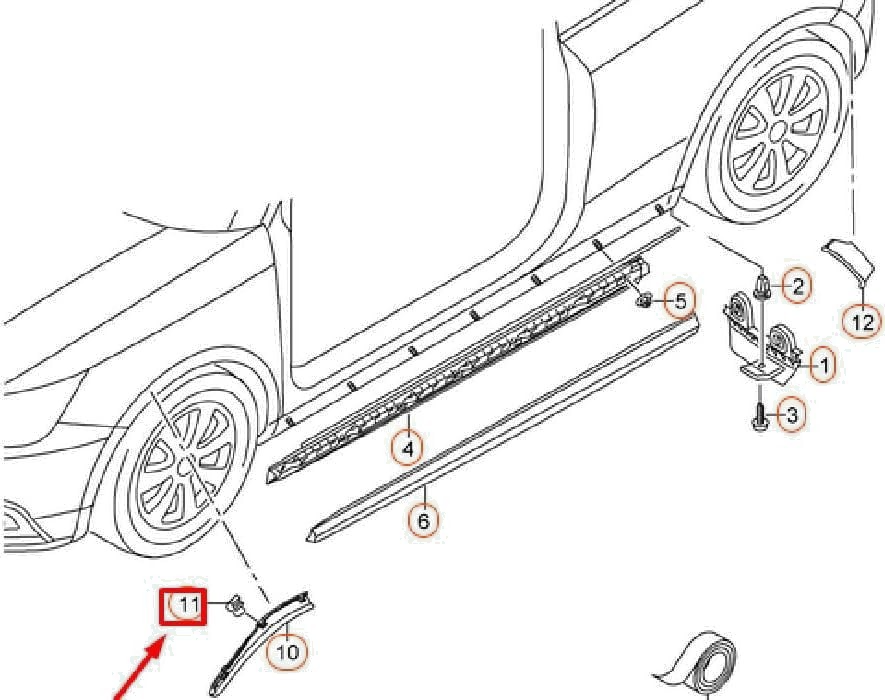 2
5
12
1
3
4
6
11
10