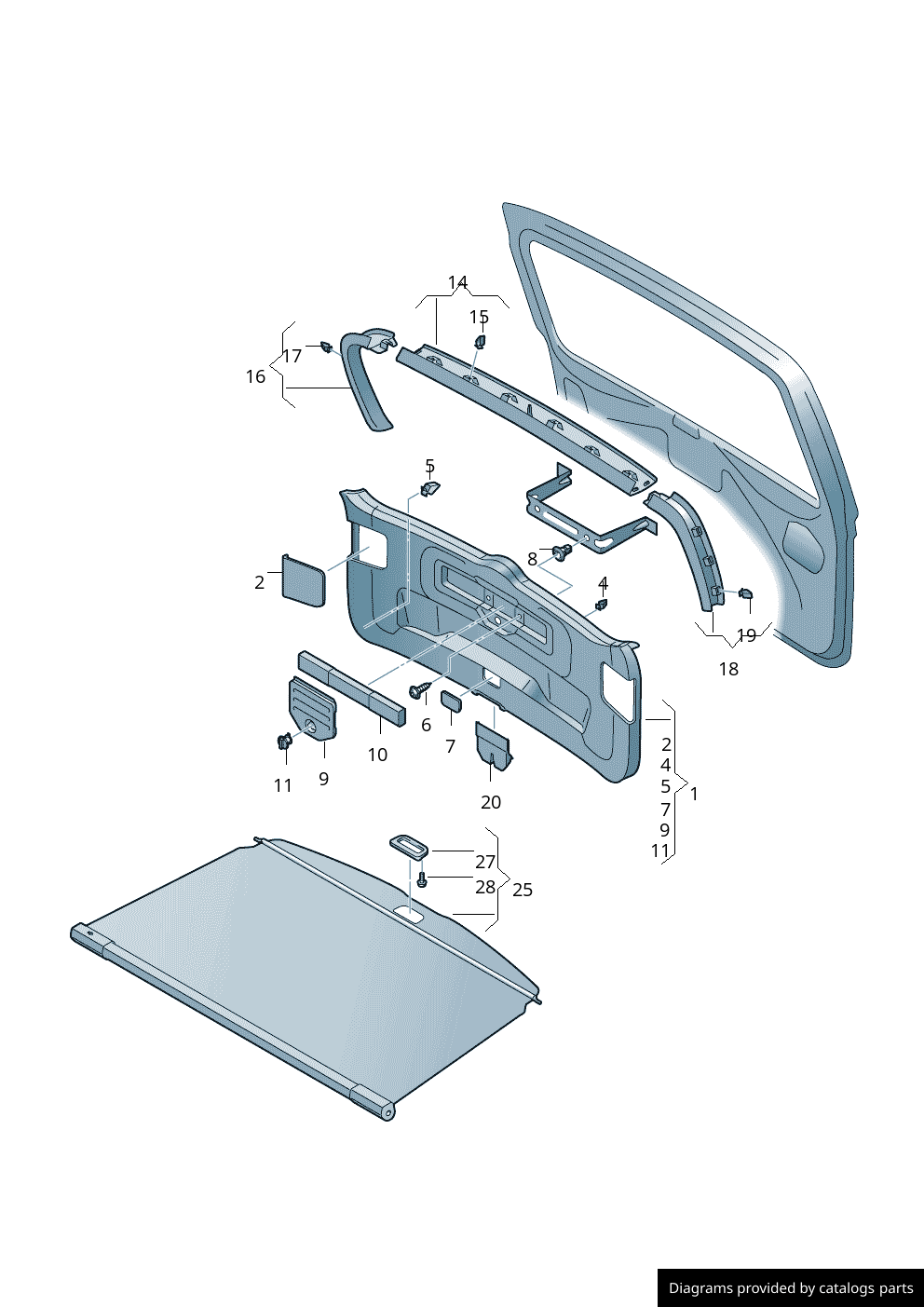 14
15
17
16
5
2
8
4
19
18
6
7
10
11
9
20
2
4
5
7
9
11
1
27
28
25

Diagrams provided by catalogs parts