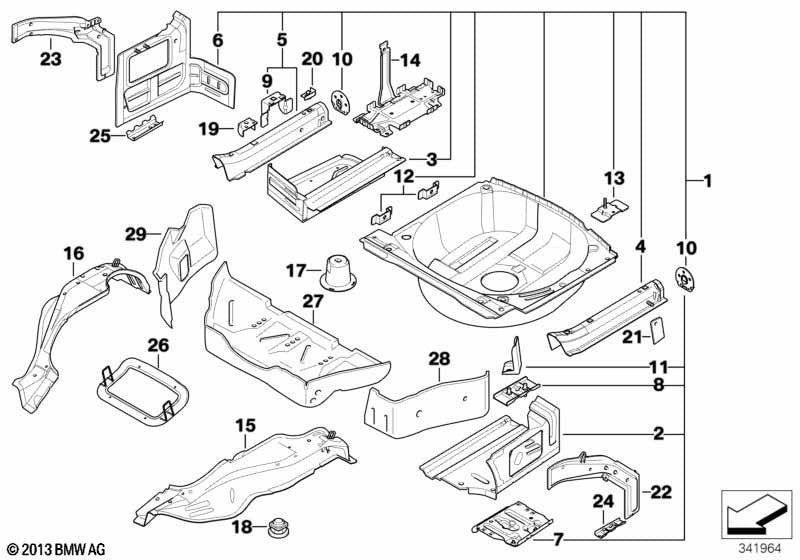 23
6
5
9
20
10
14
25
19
3
12
13
1
29
16
17
27
4
10
21
26
28
11
8
15
2
22
24
18
7
© 2013 BMW AG
341964