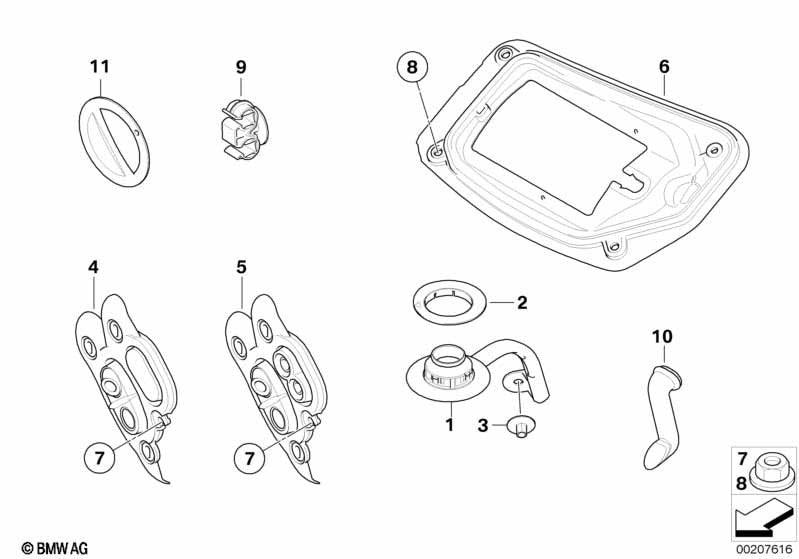 11
9
8
6
4
5
2
10
1
3
7
7
7
8
© BMW AG
00207616